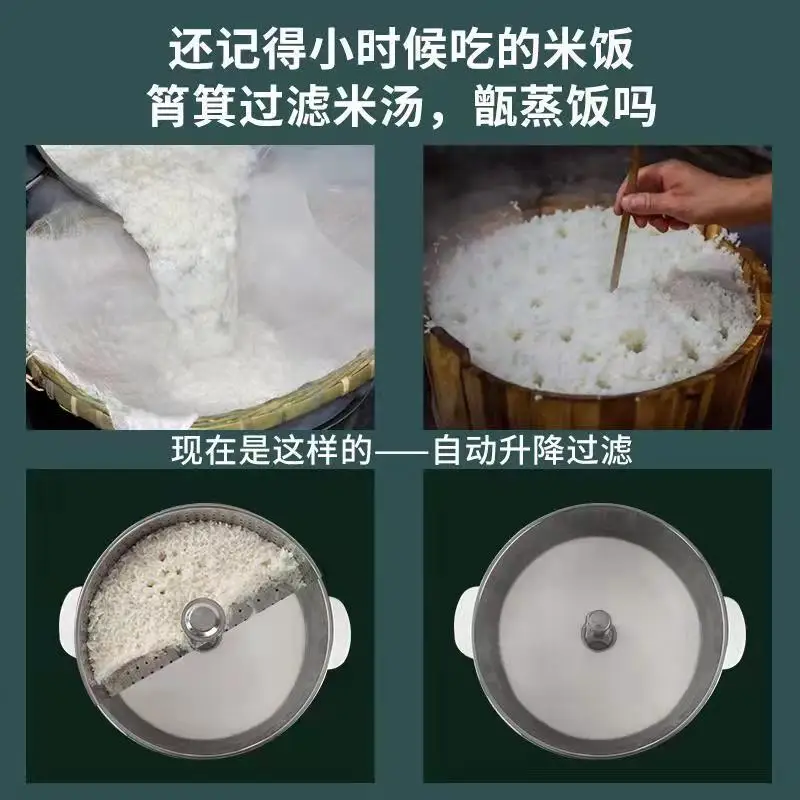 还记得小时候吃的米饭
筲箕过滤米汤，甑蒸饭吗

现在是这样的——自动升降过滤