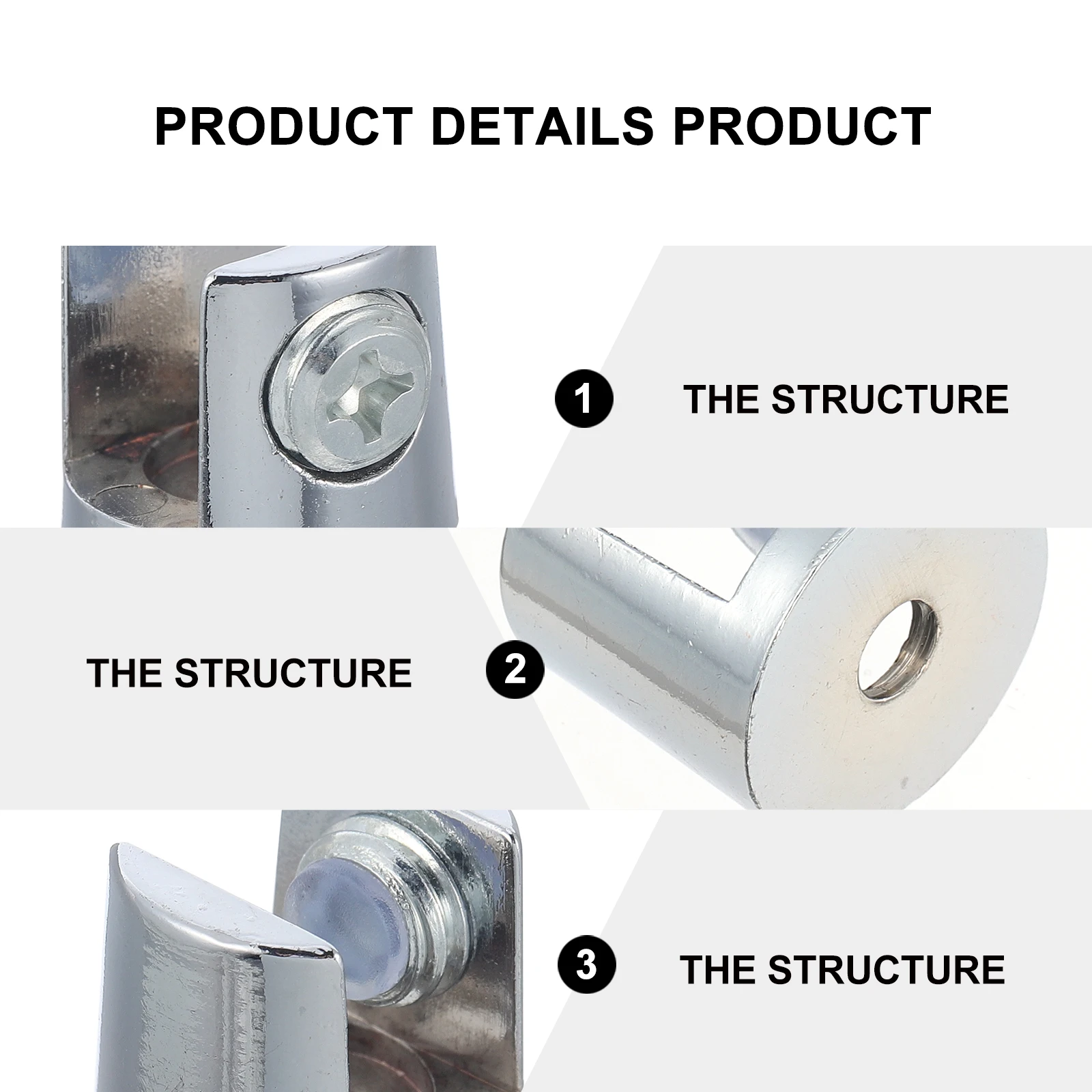 PRODUCT DETAILS PRODUCT

1 THE STRUCTURE

THE STRUCTURE 2

3 THE STRUCTURE