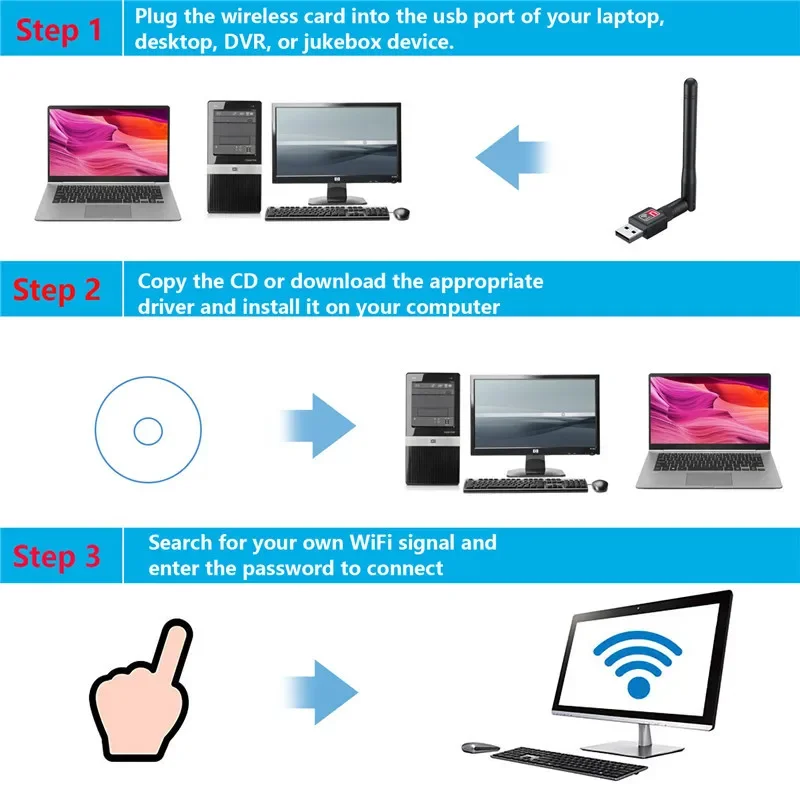 Step 1

Plug the wireless card into the usb port of your laptop, desktop, DVR, or jukebox device.

Step 2

Copy the CD or download the appropriate driver and install it on your computer

Step 3

Search for your own WiFi signal and enter the password to connect