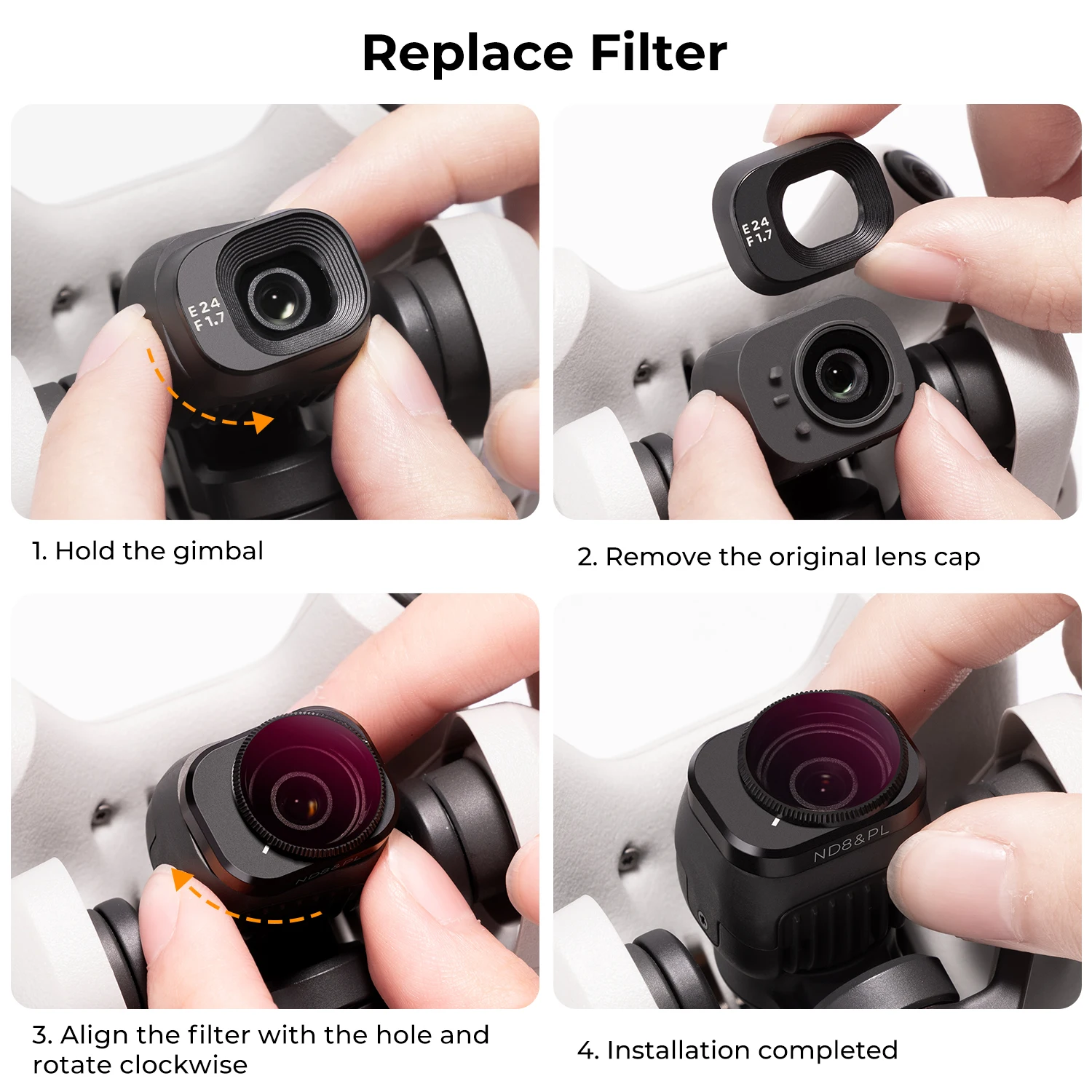 Replace Filter

E24
F1.7

1. Hold the gimbal

E24
F1.7

2. Remove the original lens cap

ND8&PL

3. Align the filter with the hole and rotate clockwise

ND8&PL

4. Installation completed