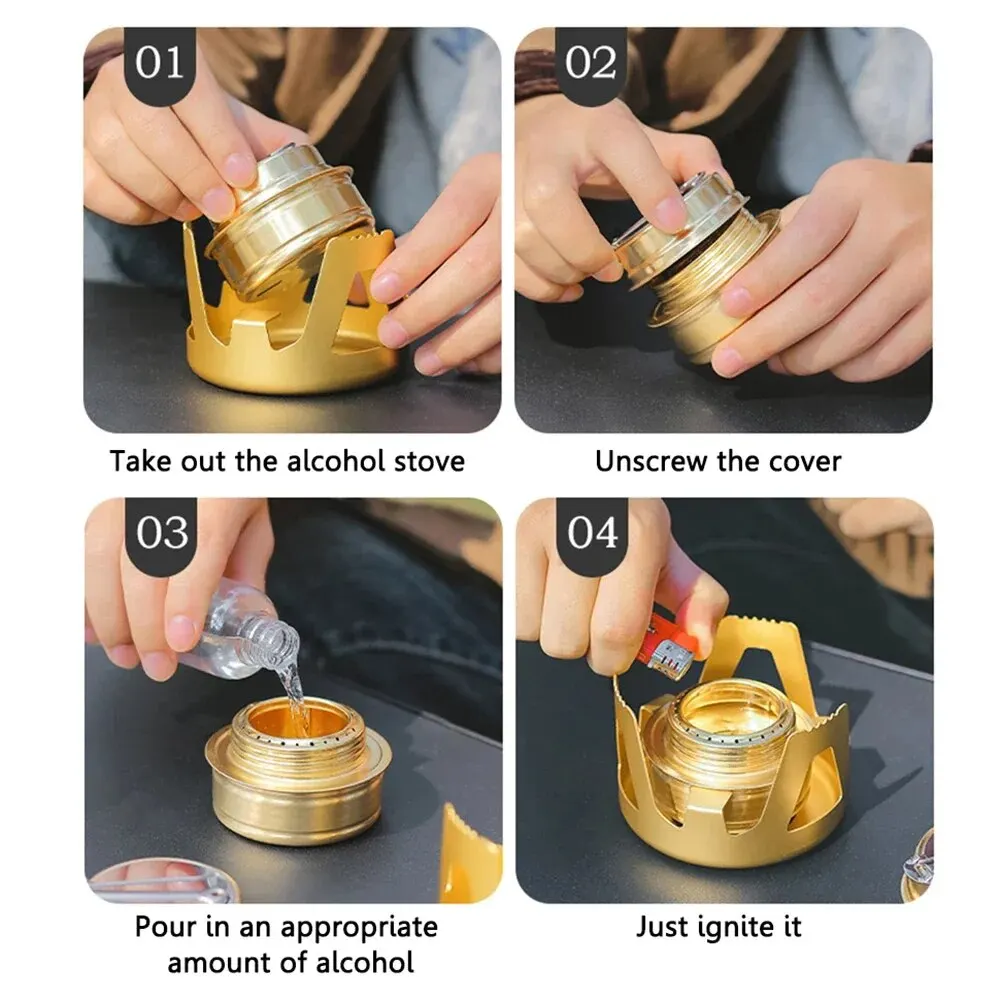 01

Take out the alcohol stove

02

Unscrew the cover

03

Pour in an appropriate amount of alcohol

04

Just ignite it