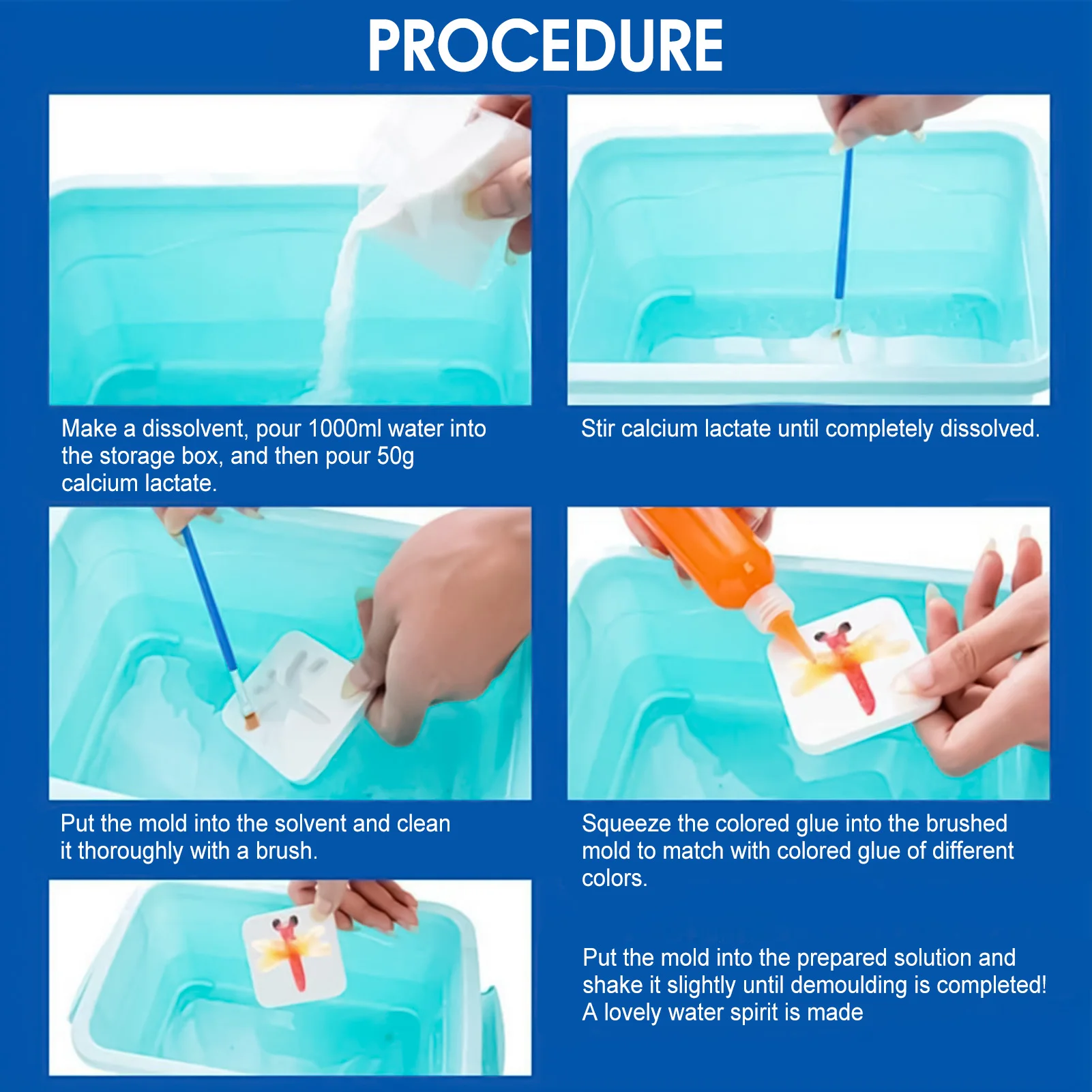 PROCEDURE

Make a dissolvent, pour 1000ml water into the storage box, and then pour 50g calcium lactate.

Stir calcium lactate until completely dissolved.

Put the mold into the solvent and clean it thoroughly with a brush.

Squeeze the colored glue into the brushed mold to match with colored glue of different colors.

Put the mold into the prepared solution and shake it slightly until demoulding is completed! A lovely water spirit is made