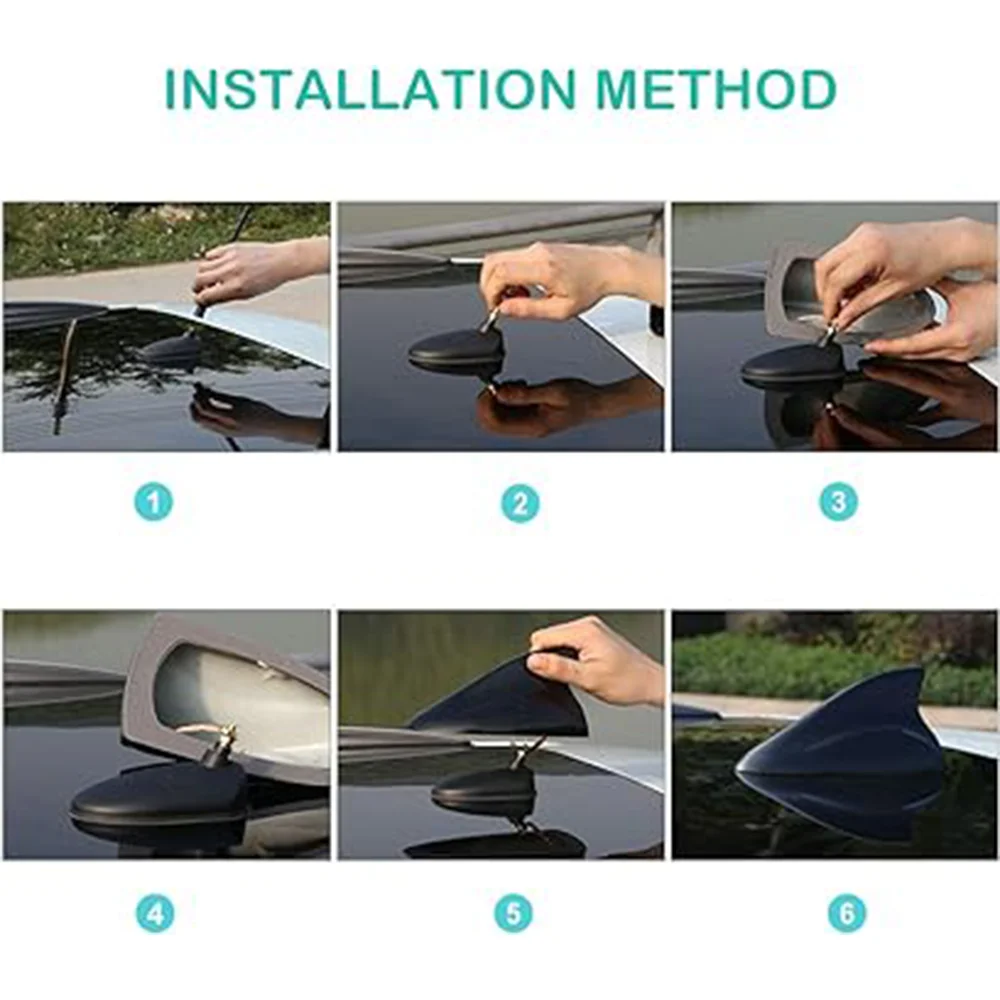 INSTALLATION METHOD

1

2

3

4

5

6