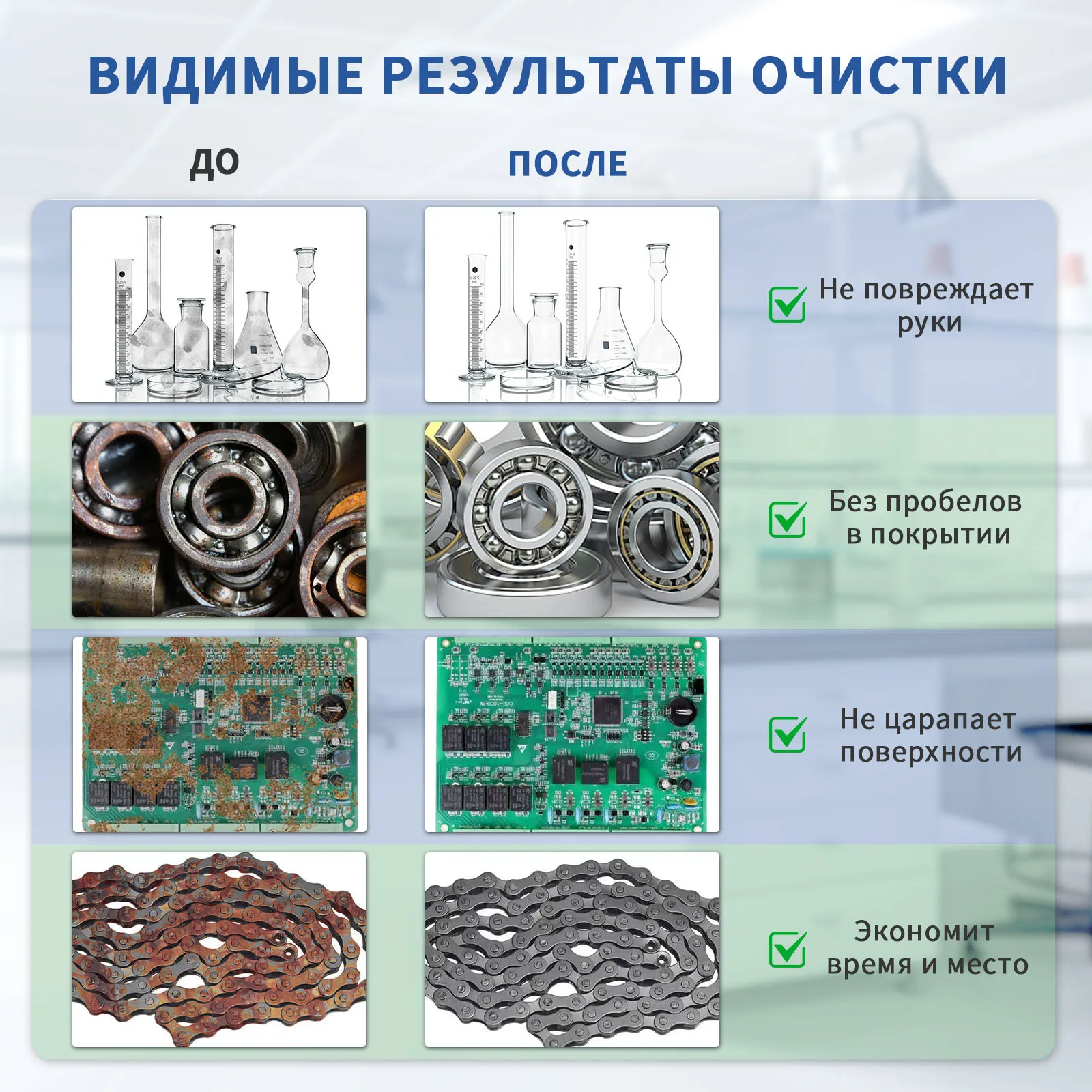 ВИДИМЫЕ РЕЗУЛЬТАТЫ ОЧИСТКИ

ДО

ПОСЛЕ

Не повреждает руки

Без пробелов в покрытии

Не царапает поверхности

Экономит время и место