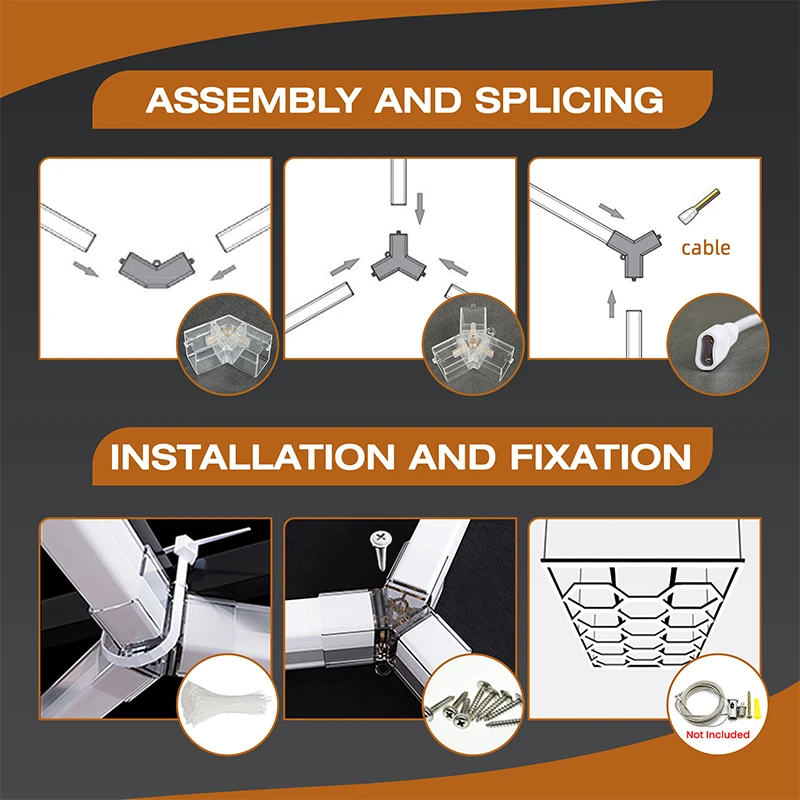 ASSEMBLY AND SPLICING

cable

INSTALLATION AND FIXATION

Not Included