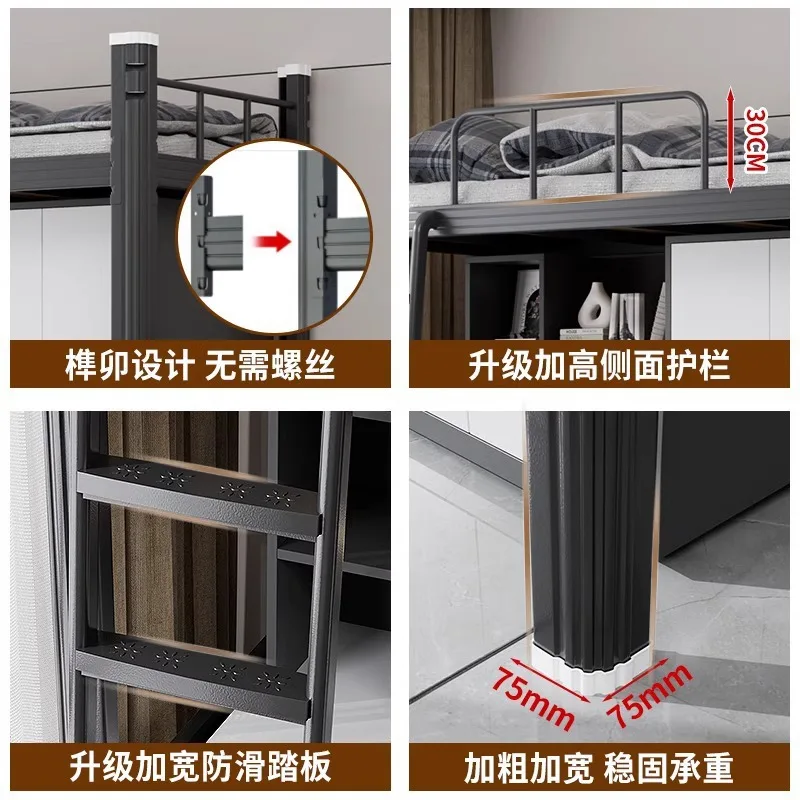 榫卯设计 无需螺丝

30CM

升级加高侧面护栏

升级加宽防滑踏板

75mm

75mm

加粗加宽 稳固承重