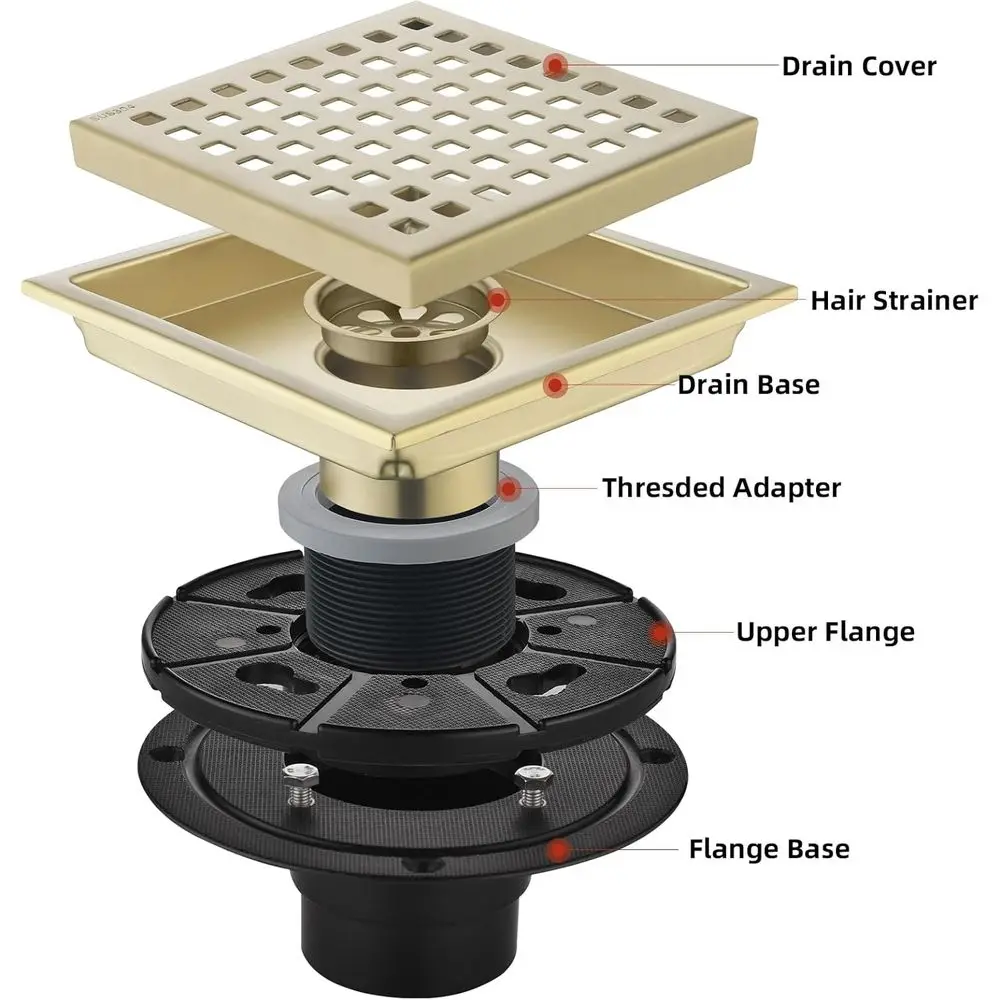 Drain Cover

Hair Strainer

Drain Base

Thresded Adapter

Upper Flange

Flange Base