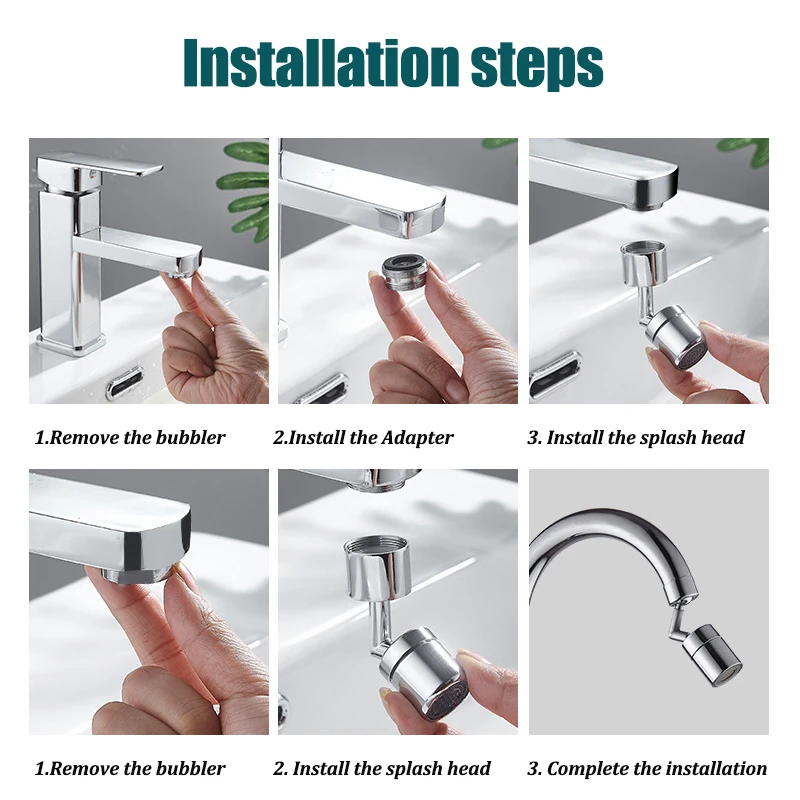 Installation steps

1.Remove the bubbler

2.Install the Adapter

3. Install the splash head

1.Remove the bubbler

2. Install the splash head

3. Complete the installation