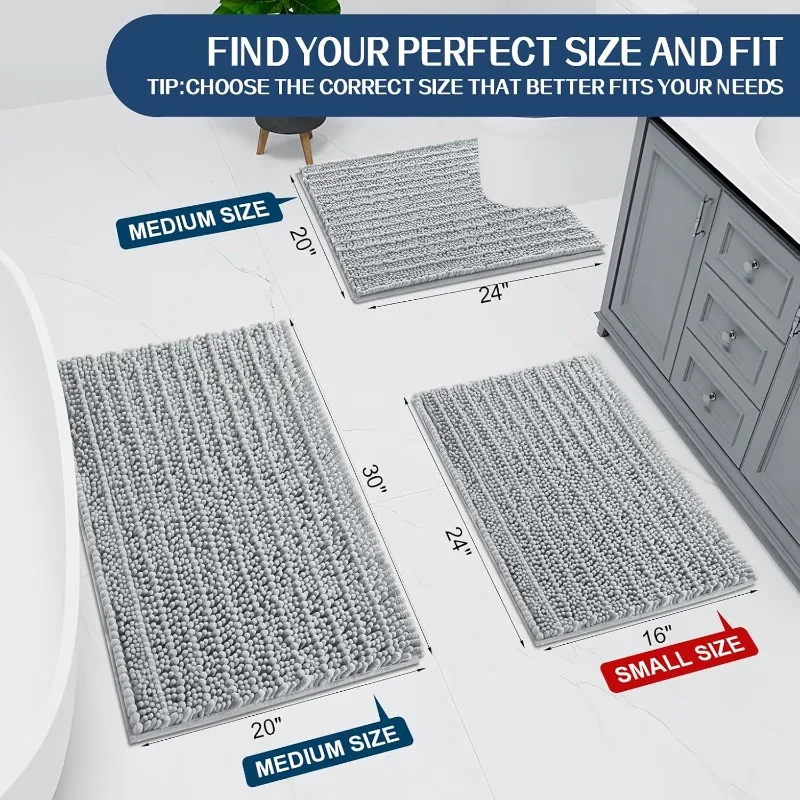 FIND YOUR PERFECT SIZE AND FIT
TIP:CHOOSE THE CORRECT SIZE THAT BETTER FITS YOUR NEEDS

MEDIUM SIZE
20"
24"

30"
20"
MEDIUM SIZE

24"
16"
SMALL SIZE