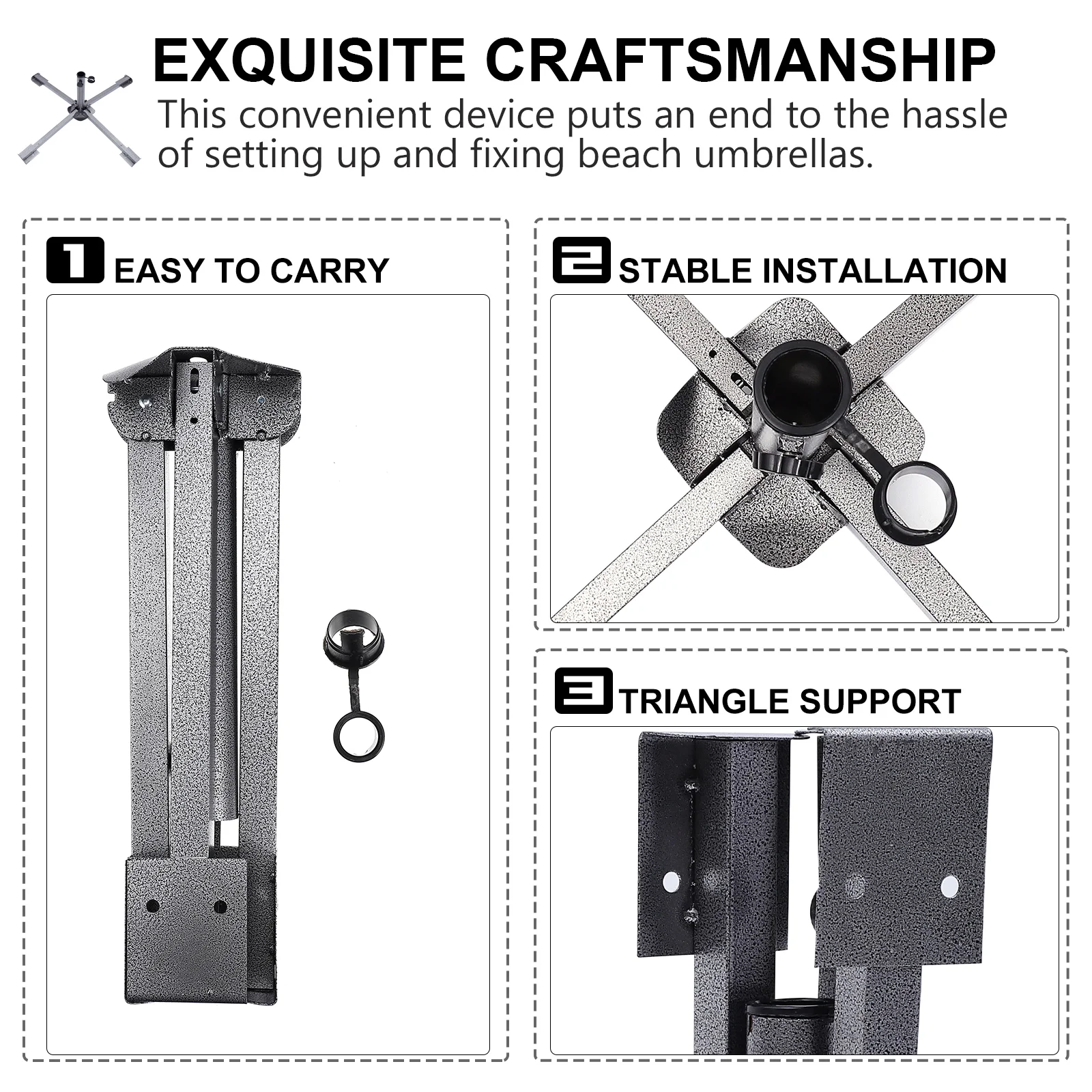 EXQUISITE CRAFTSMANSHIP
This convenient device puts an end to the hassle of setting up and fixing beach umbrellas.

1 EASY TO CARRY

2 STABLE INSTALLATION

3 TRIANGLE SUPPORT