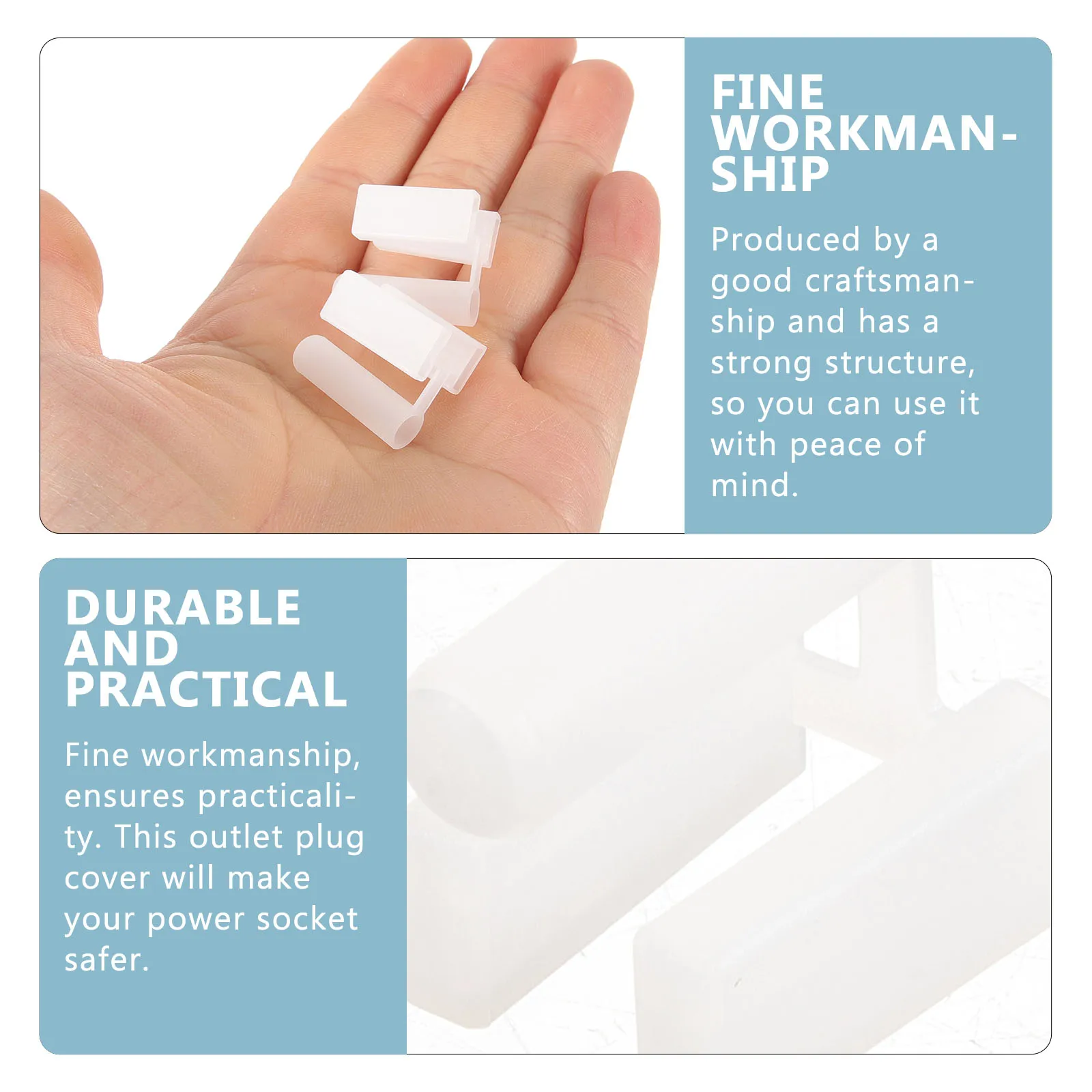 FINE WORKMANSHIP

Produced by a good craftsmanship and has a strong structure, so you can use it with peace of mind.

DURABLE AND PRACTICAL

Fine workmanship, ensures practicality. This outlet plug cover will make your power socket safer.