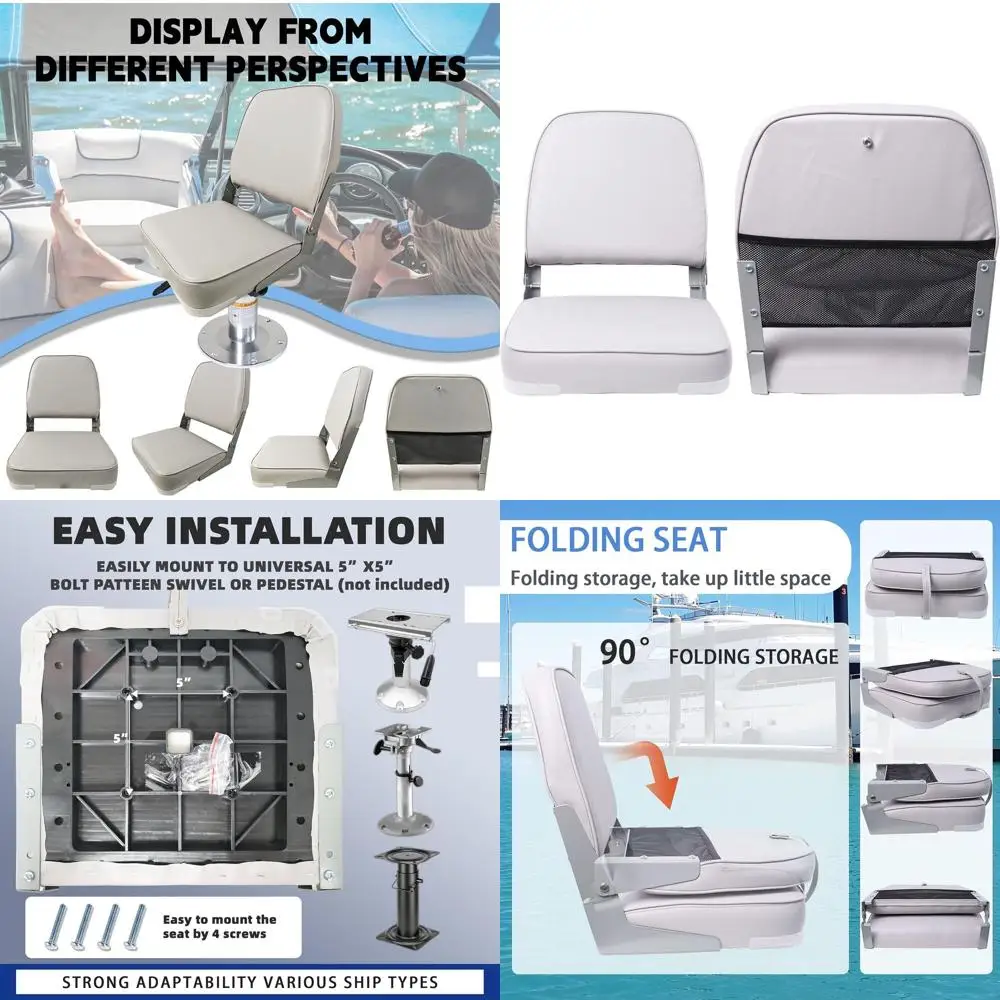 DISPLAY FROM DIFFERENT PERSPECTIVES

EASY INSTALLATION

EASILY MOUNT TO UNIVERSAL 5" X5" BOLT PATTEEN SWIVEL OR PEDESTAL (not included)

5"

5"

Easy to mount the seat by 4 screws

STRONG ADAPTABILITY VARIOUS SHIP TYPES

FOLDING SEAT

Folding storage, take up little space

90° FOLDING STORAGE