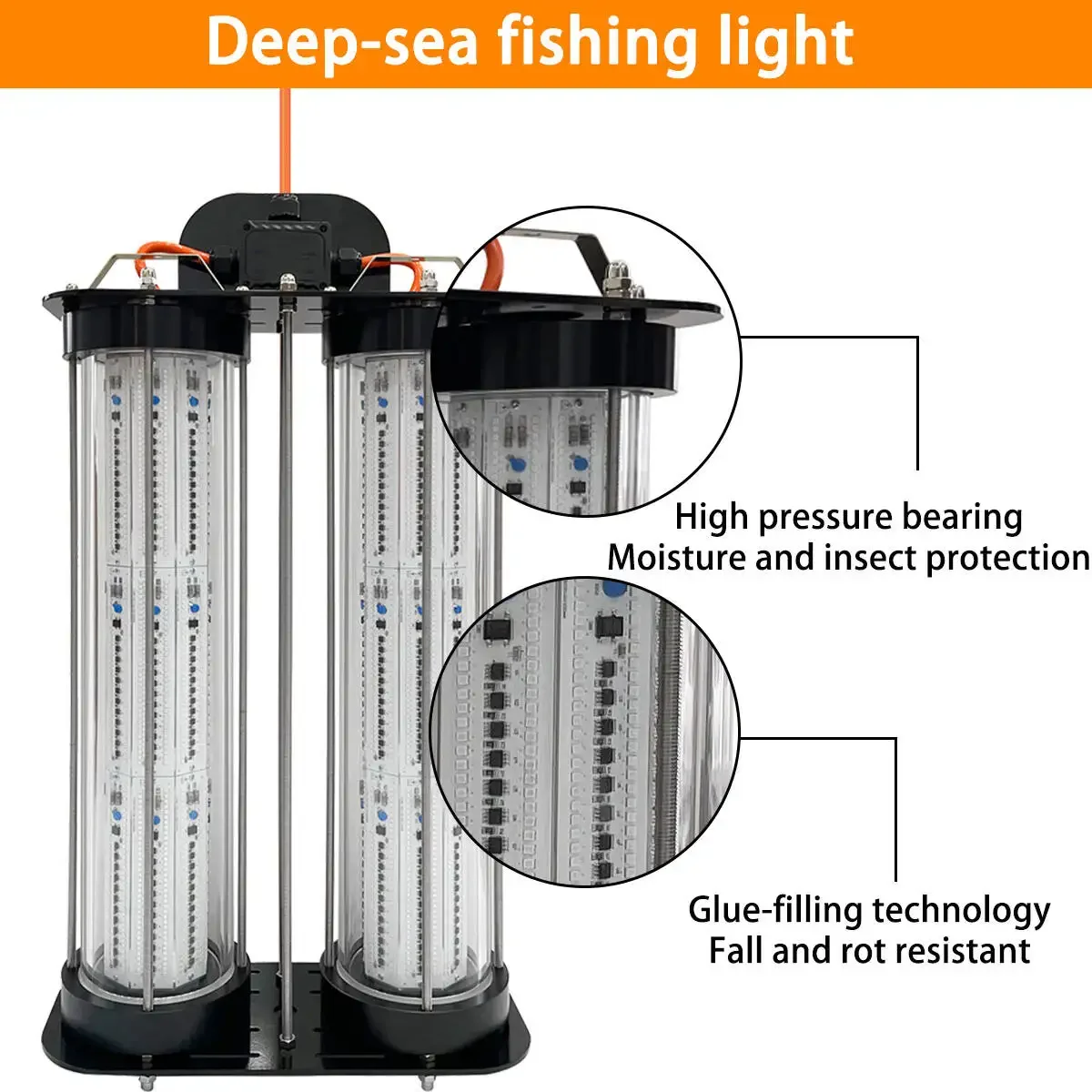 Deep-sea fishing light

High pressure bearing
Moisture and insect protection

Glue-filling technology
Fall and rot resistant