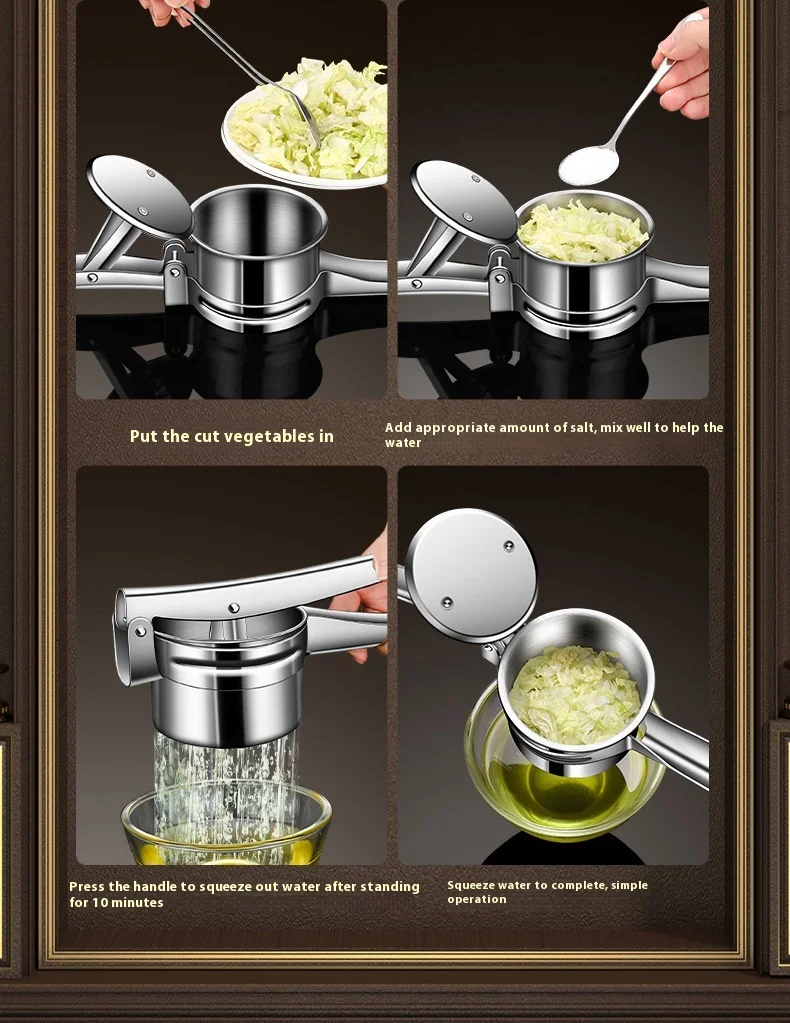 Put the cut vegetables in

Add appropriate amount of salt, mix well to help the water

Press the handle to squeeze out water after standing for 10 minutes

Squeeze water to complete, simple operation