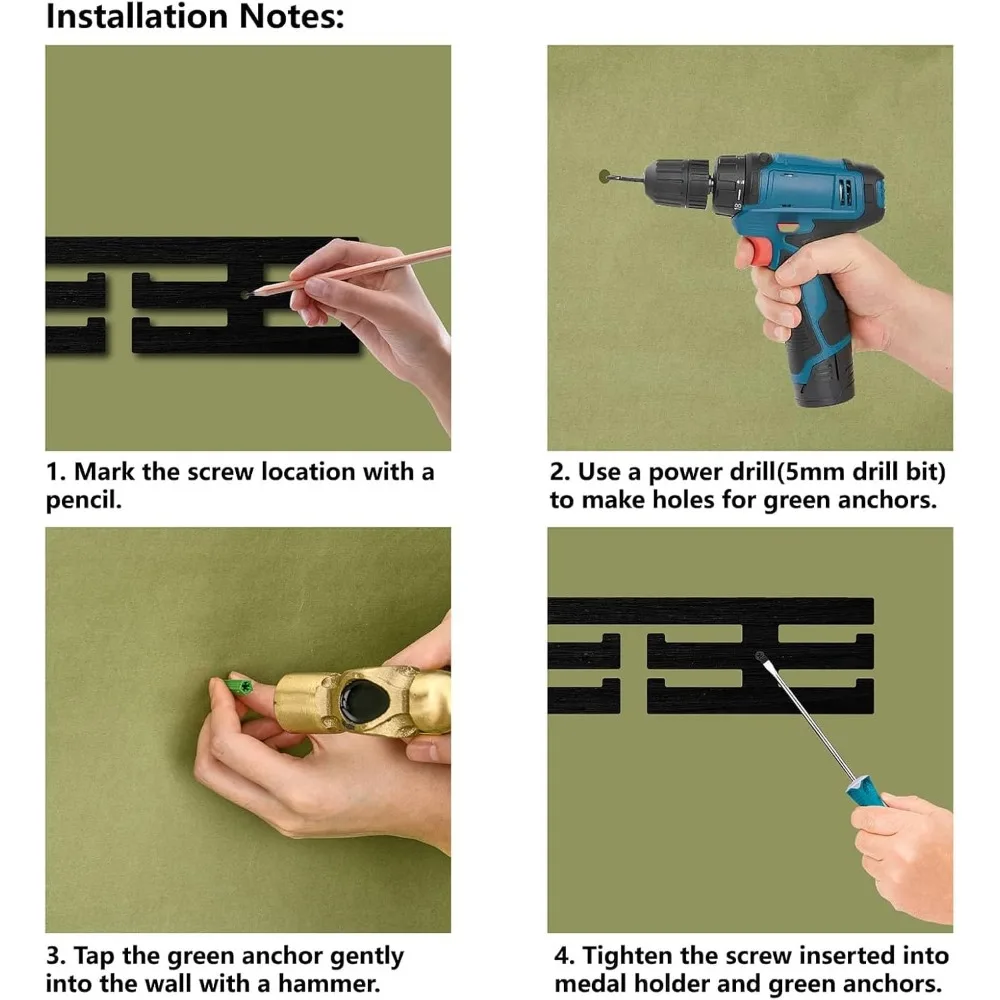 Installation Notes:

1. Mark the screw location with a pencil.

2. Use a power drill(5mm drill bit) to make holes for green anchors.

3. Tap the green anchor gently into the wall with a hammer.

4. Tighten the screw inserted into medal holder and green anchors.