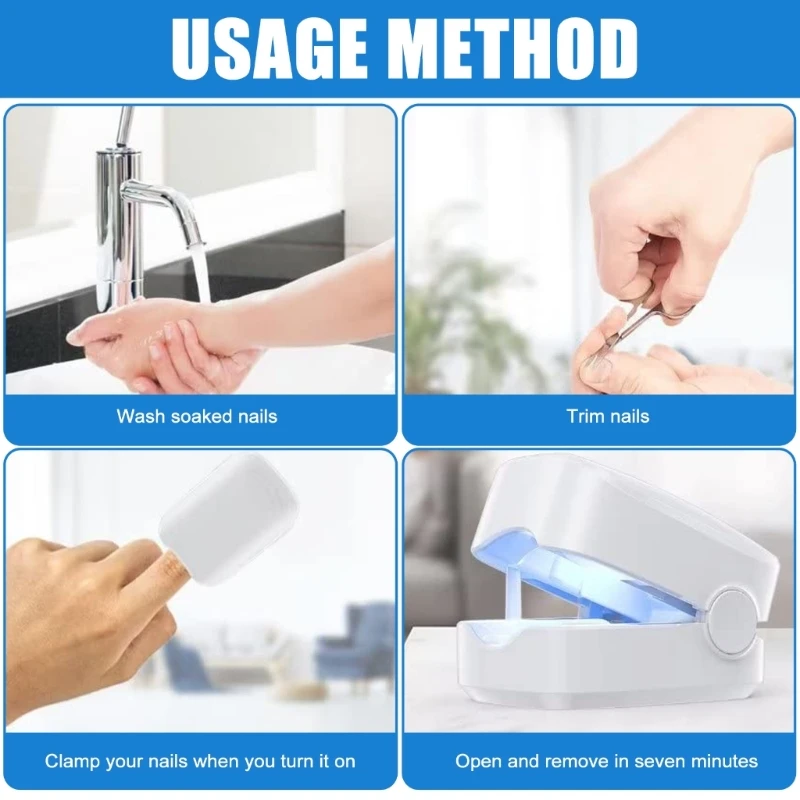 USAGE METHOD

Wash soaked nails

Trim nails

Clamp your nails when you turn it on

Open and remove in seven minutes