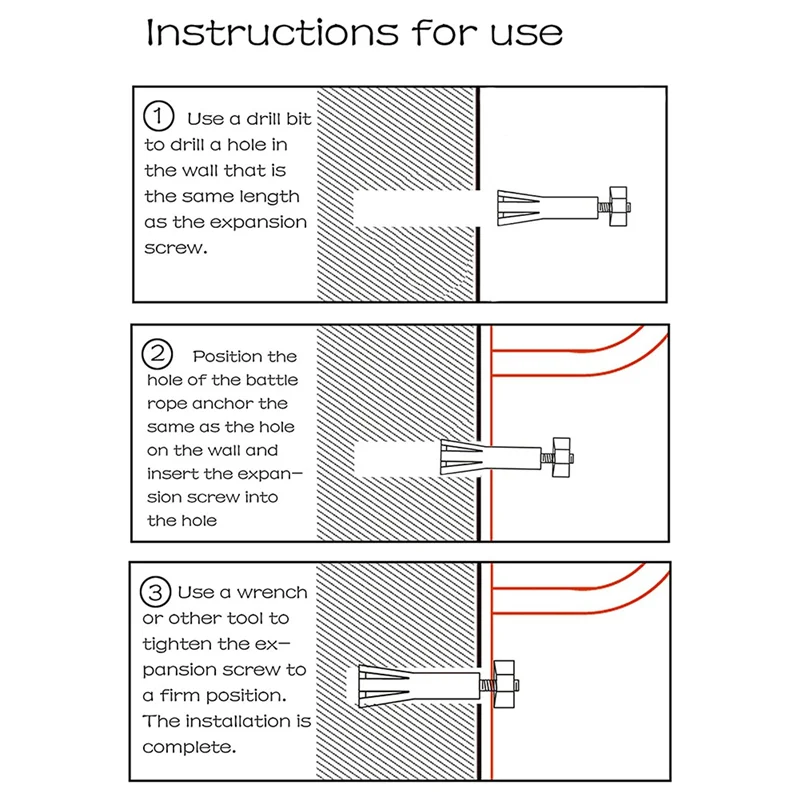 Instructions for use

① Use a drill bit to drill a hole in the wall that is the same length as the expansion screw.

② Position the hole of the battle rope anchor the same as the hole on the wall and insert the expansion screw into the hole

③ Use a wrench or other tool to tighten the expansion screw to a firm position. The installation is complete.