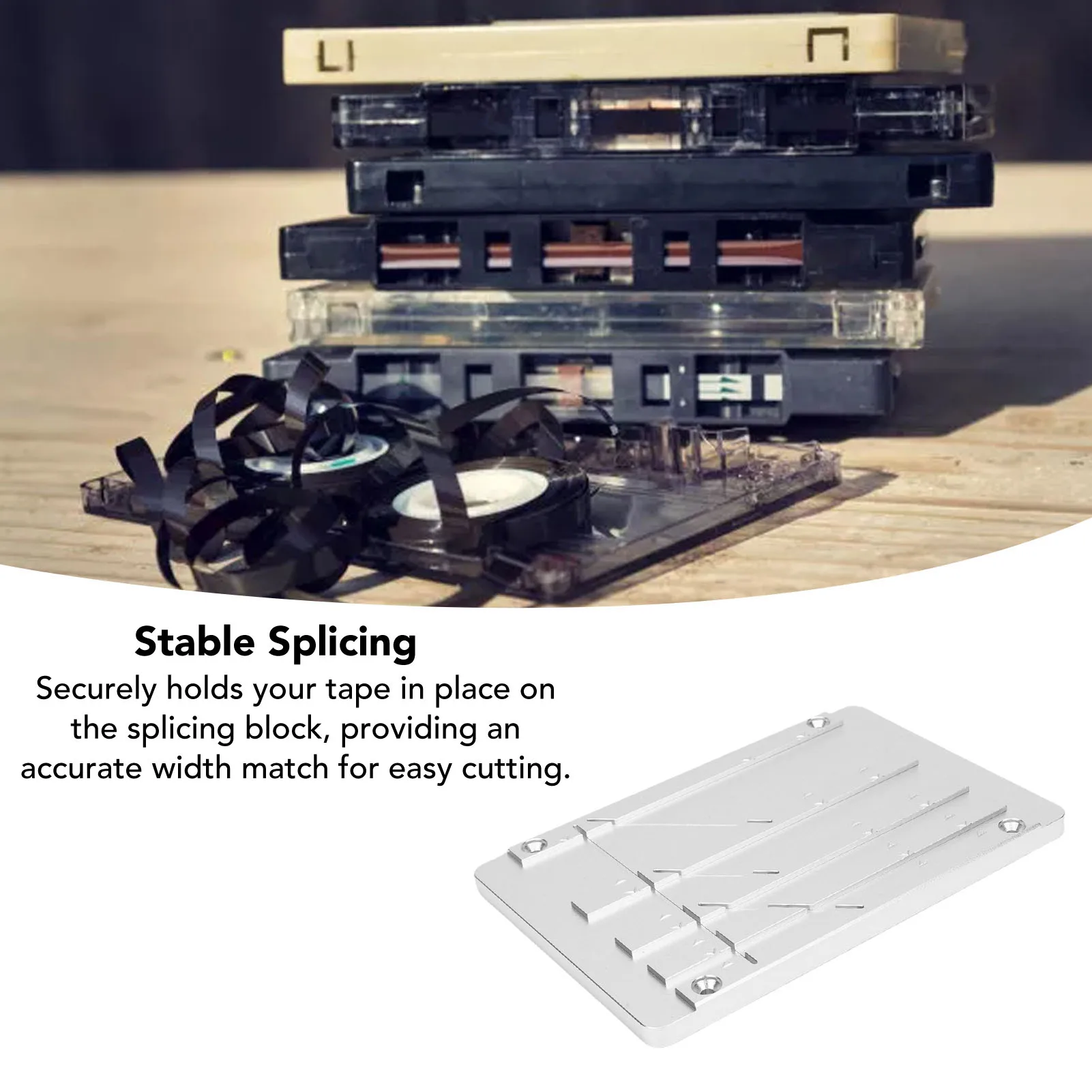 Stable Splicing
Securely holds your tape in place on the splicing block, providing an accurate width match for easy cutting.