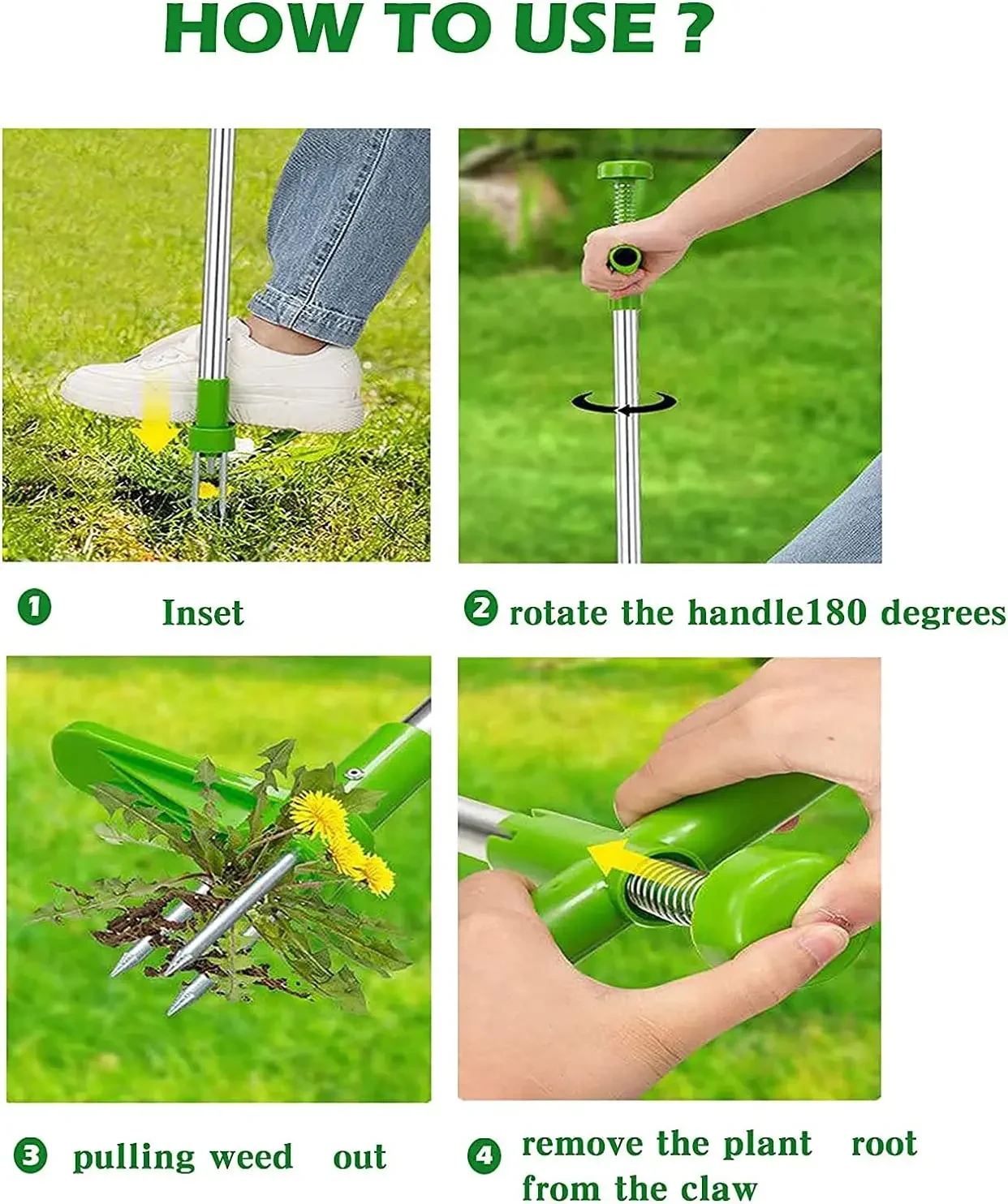 HOW TO USE ?

1 Inset

2 rotate the handle180 degrees

3 pulling weed out

4 remove the plant root from the claw