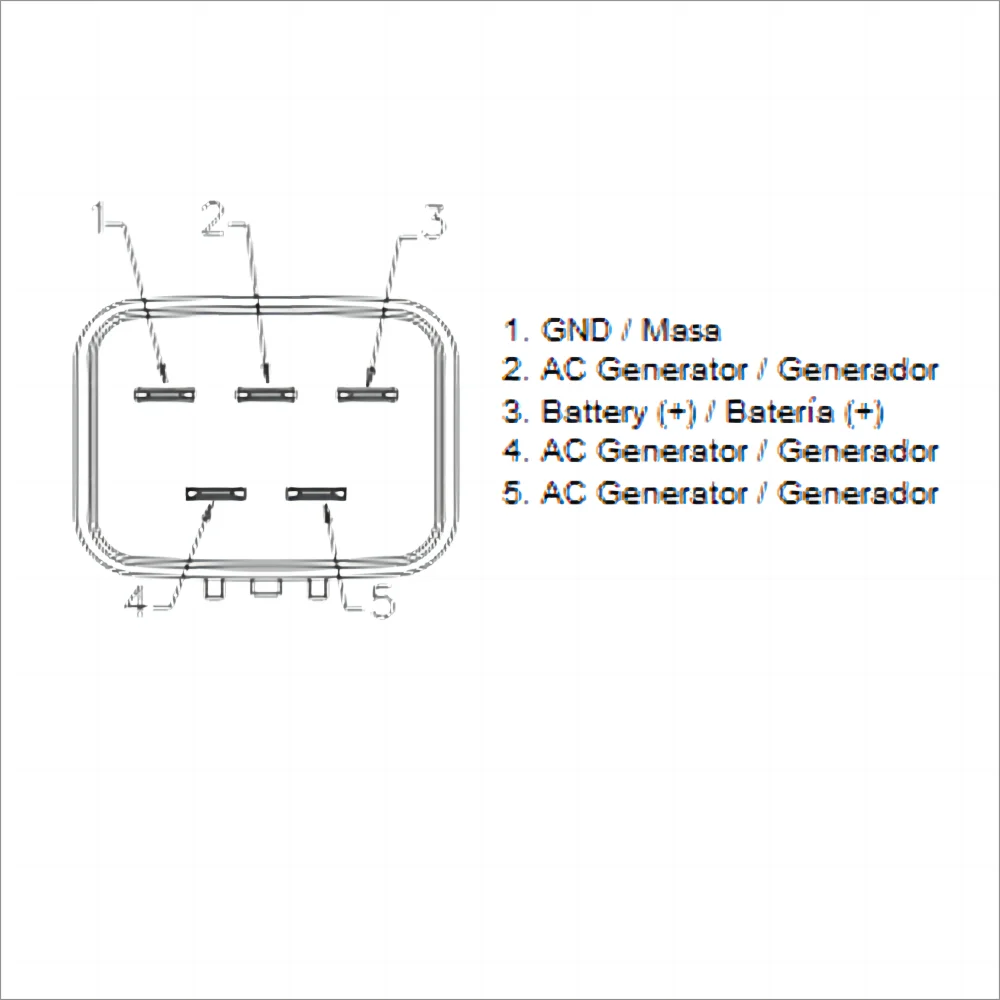 1
2
3
4
5

1. GND / Masa
2. AC Generator / Generador
3. Battery (+) / Batería (+)
4. AC Generator / Generador
5. AC Generator / Generador