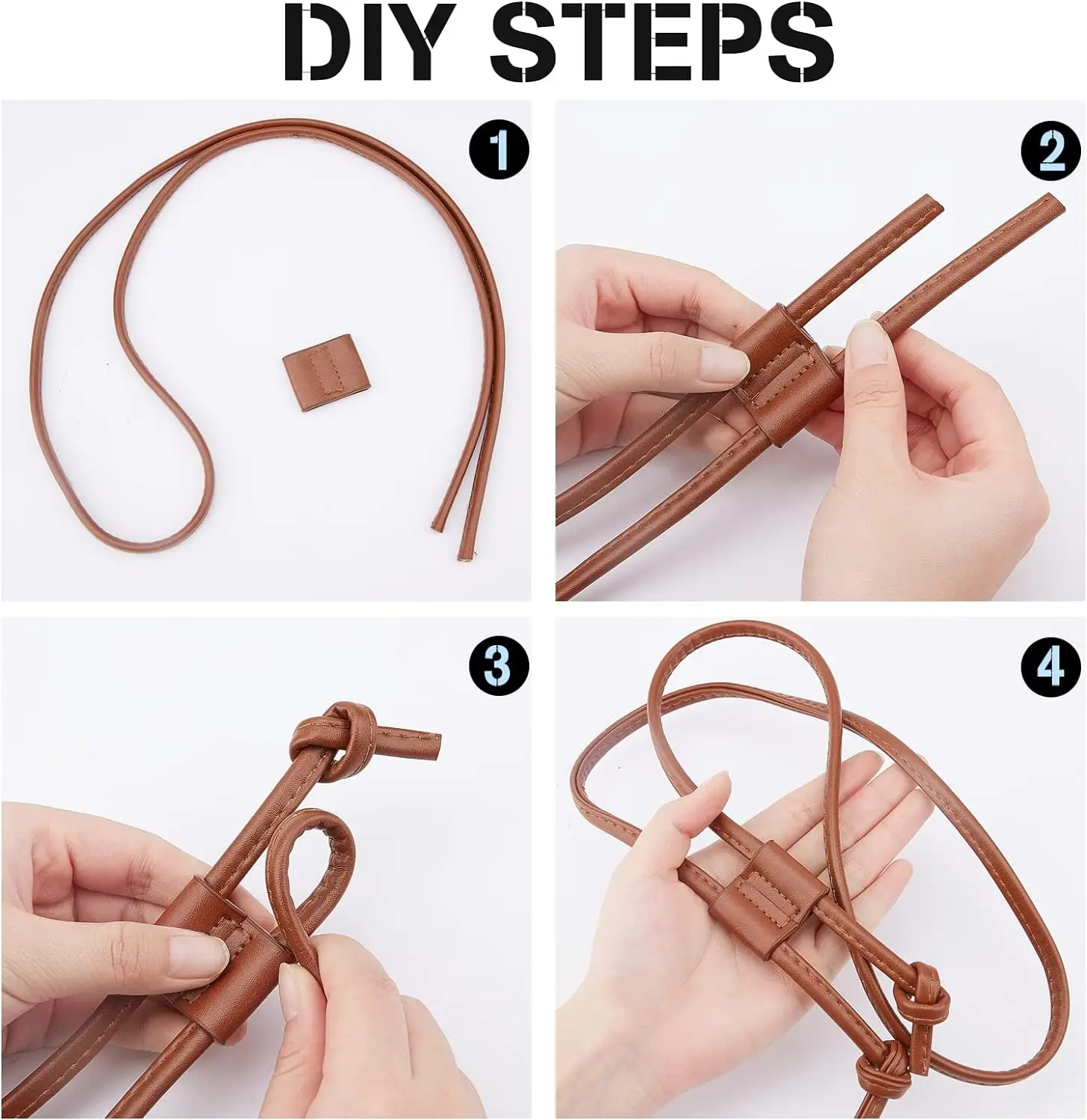 DIY STEPS

1

2

3

4