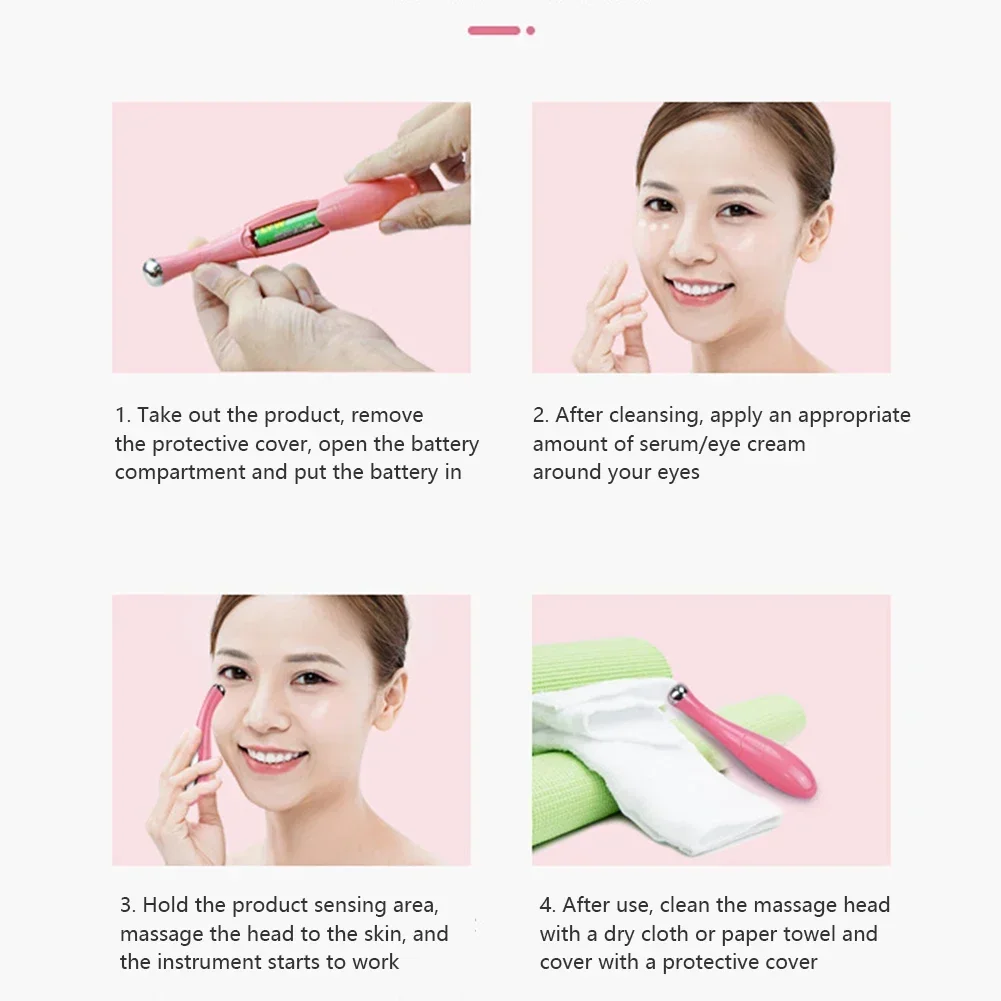 1. Take out the product, remove the protective cover, open the battery compartment and put the battery in

2. After cleansing, apply an appropriate amount of serum/eye cream around your eyes

3. Hold the product sensing area, massage the head to the skin, and the instrument starts to work

4. After use, clean the massage head with a dry cloth or paper towel and cover with a protective cover