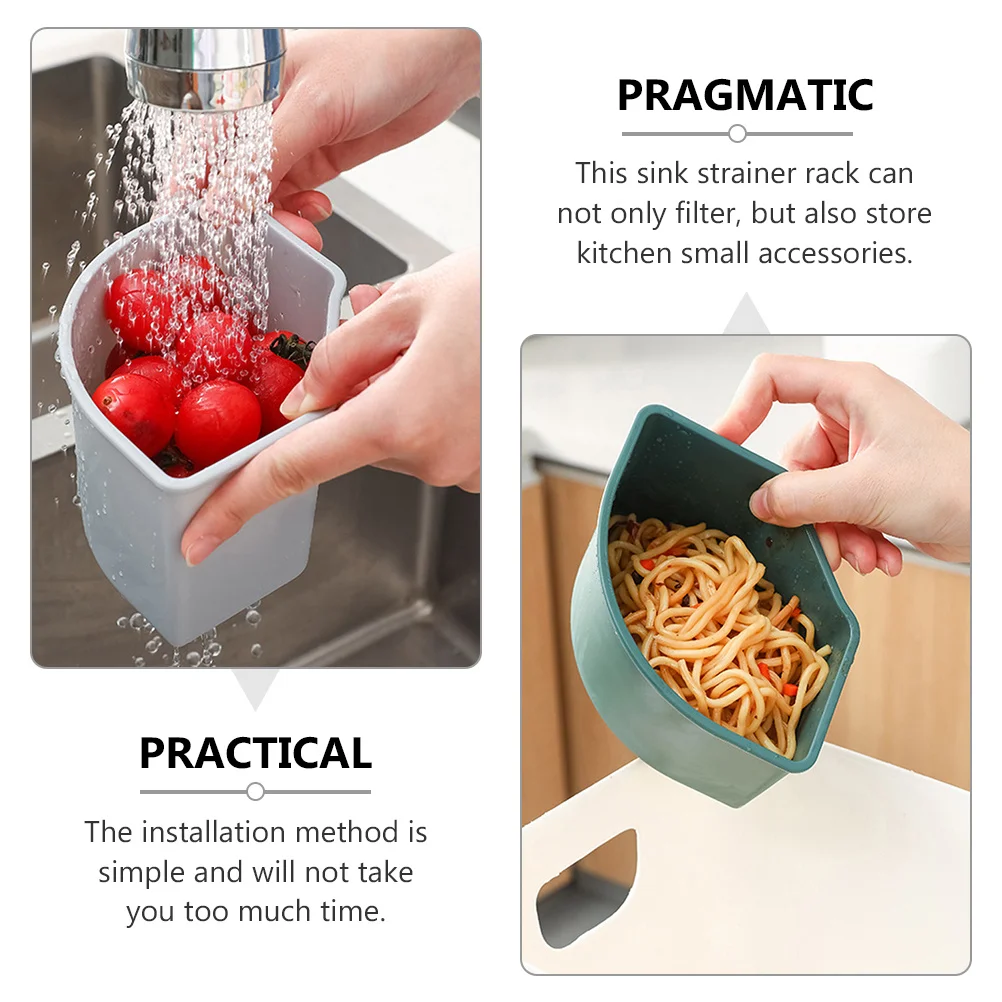 PRAGMATIC

This sink strainer rack can not only filter, but also store kitchen small accessories.

PRACTICAL

The installation method is simple and will not take you too much time.