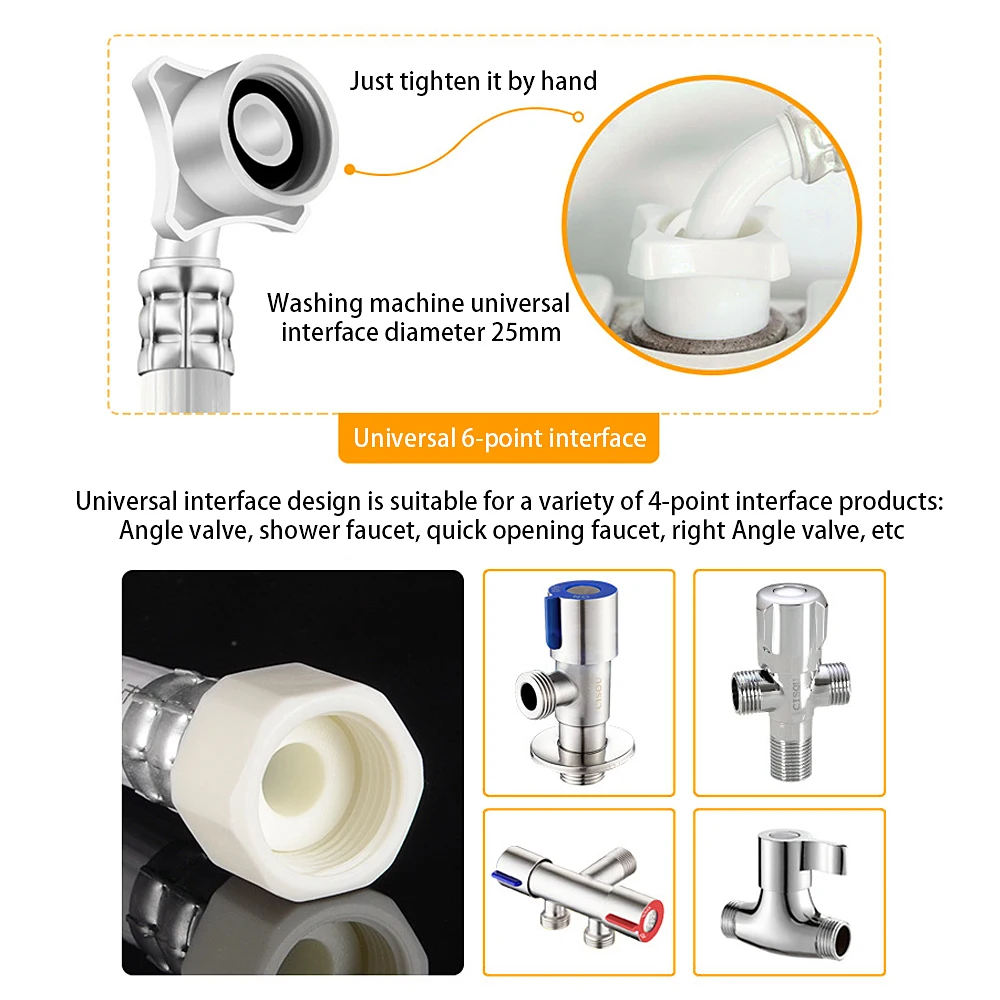 Just tighten it by hand

Washing machine universal interface diameter 25mm

Universal 6-point interface

Universal interface design is suitable for a variety of 4-point interface products: Angle valve, shower faucet, quick opening faucet, right Angle valve, etc