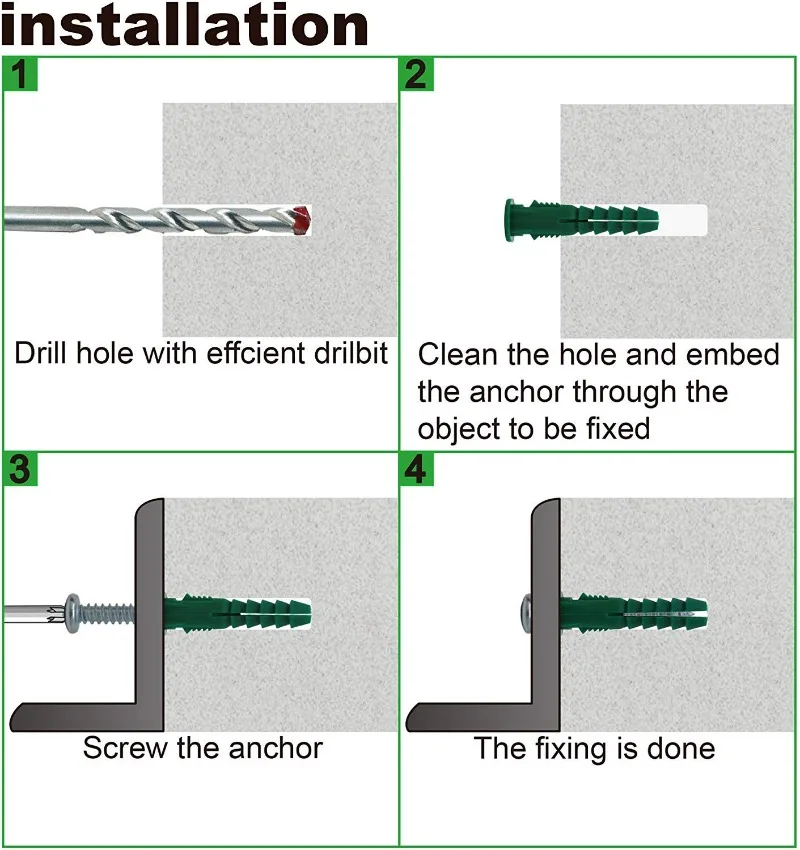 installation

1

Drill hole with effcient drilbit

2

Clean the hole and embed the anchor through the object to be fixed

3

Screw the anchor

4

The fixing is done