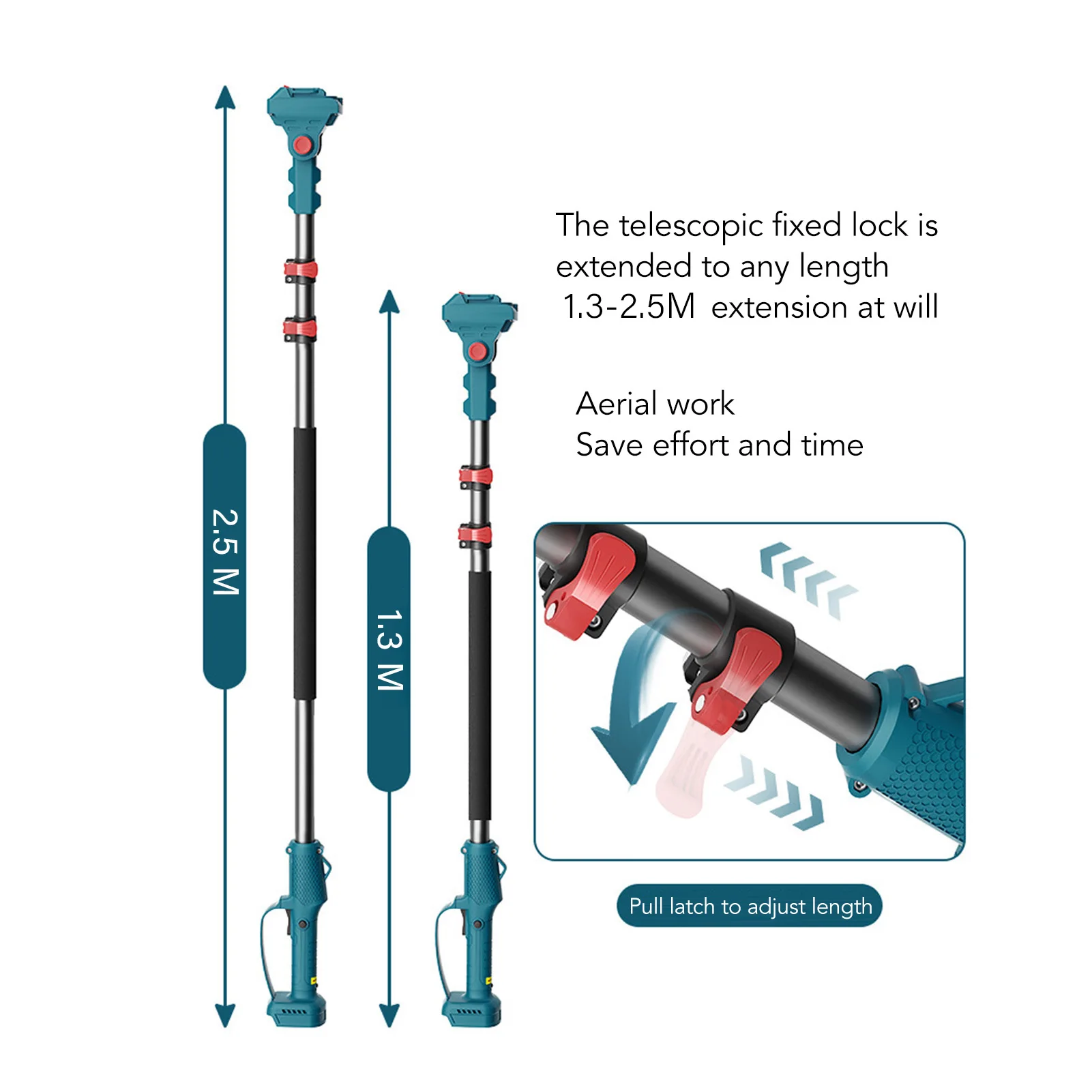 2.5 M

1.3 M

The telescopic fixed lock is extended to any length
1.3-2.5M extension at will

Aerial work
Save effort and time

Pull latch to adjust length