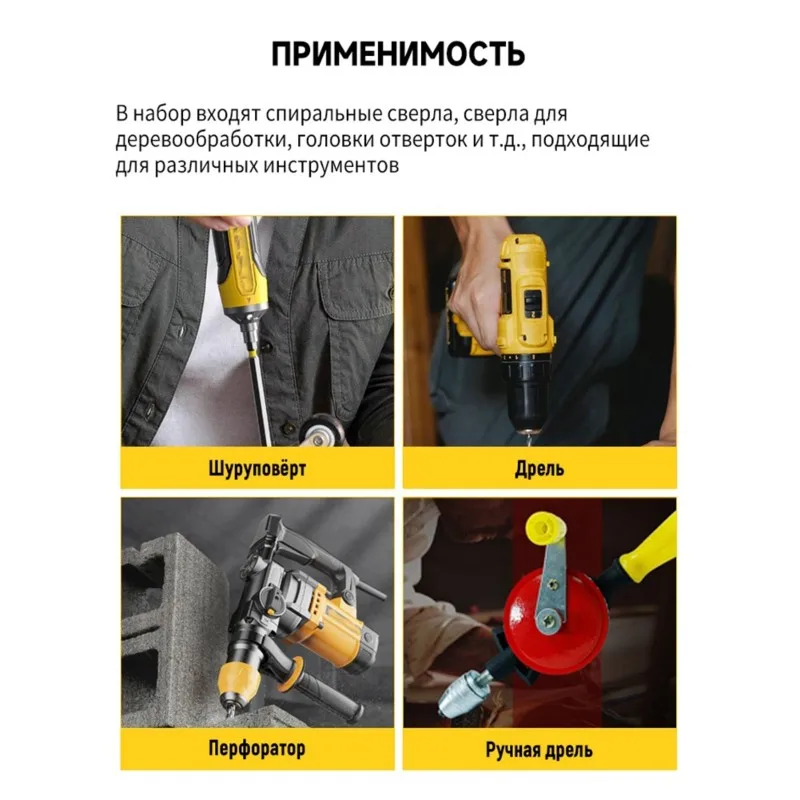 ПРИМЕНИМОСТЬ

В набор входят спиральные сверла, сверла для деревообработки, головки отверток и т.д., подходящие для различных инструментов

Шуруповёрт

Дрель

Перфоратор

Ручная дрель