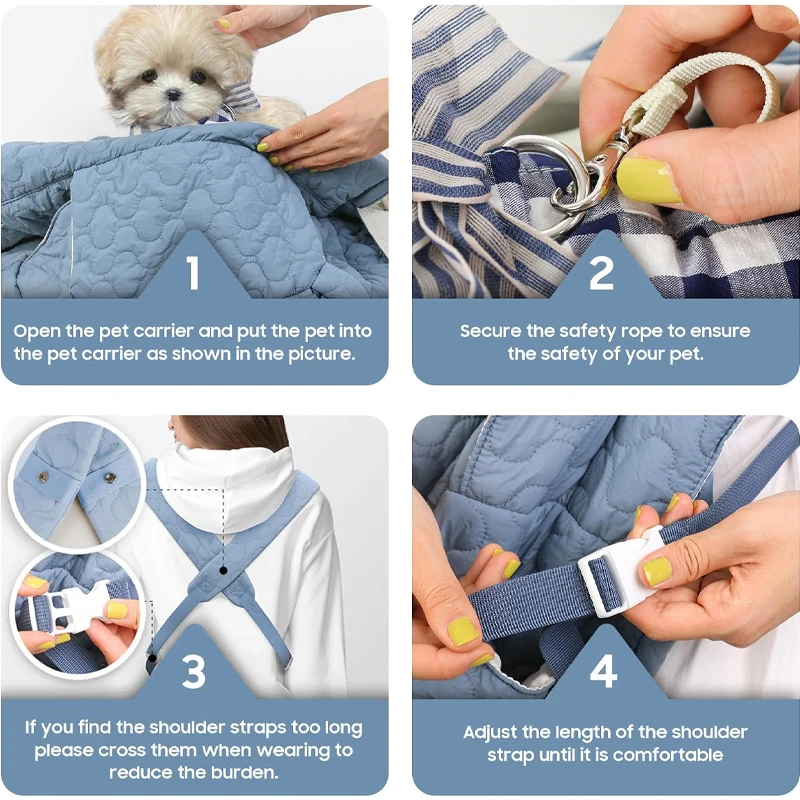 1

Open the pet carrier and put the pet into the pet carrier as shown in the picture.

2

Secure the safety rope to ensure the safety of your pet.

3

If you find the shoulder straps too long please cross them when wearing to reduce the burden.

4

Adjust the length of the shoulder strap until it is comfortable