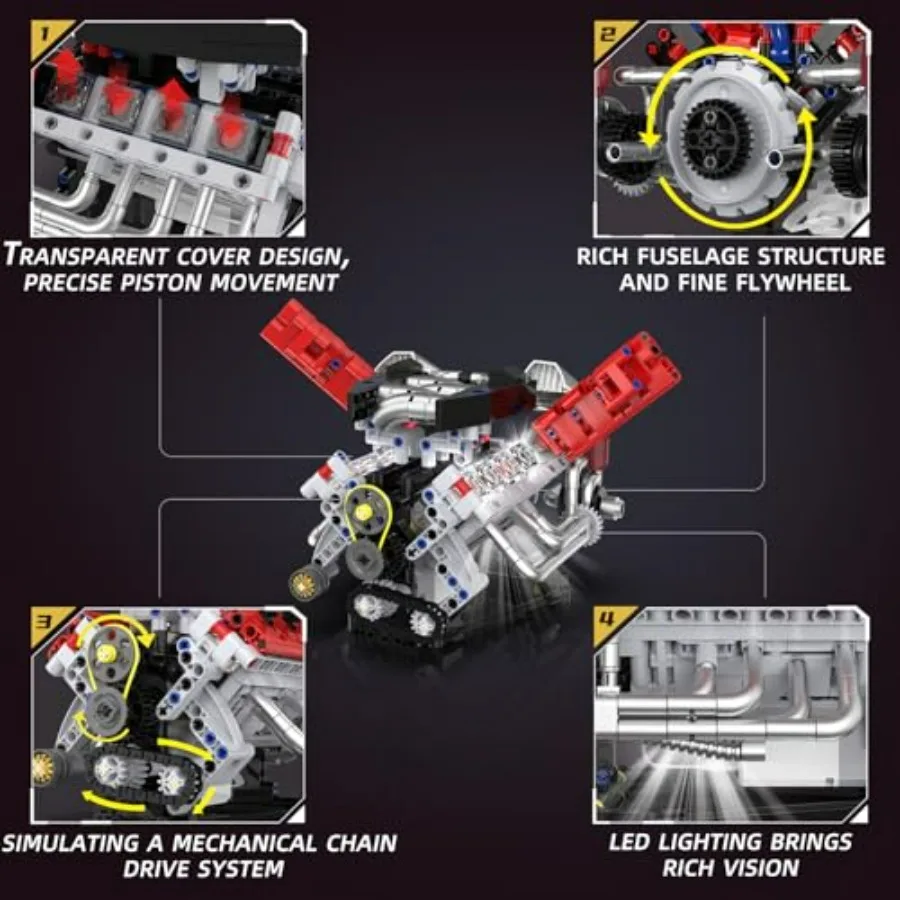 1

TRANSPARENT COVER DESIGN, PRECISE PISTON MOVEMENT

2

RICH FUSELAGE STRUCTURE AND FINE FLYWHEEL

3

SIMULATING A MECHANICAL CHAIN DRIVE SYSTEM

4

LED LIGHTING BRINGS RICH VISION