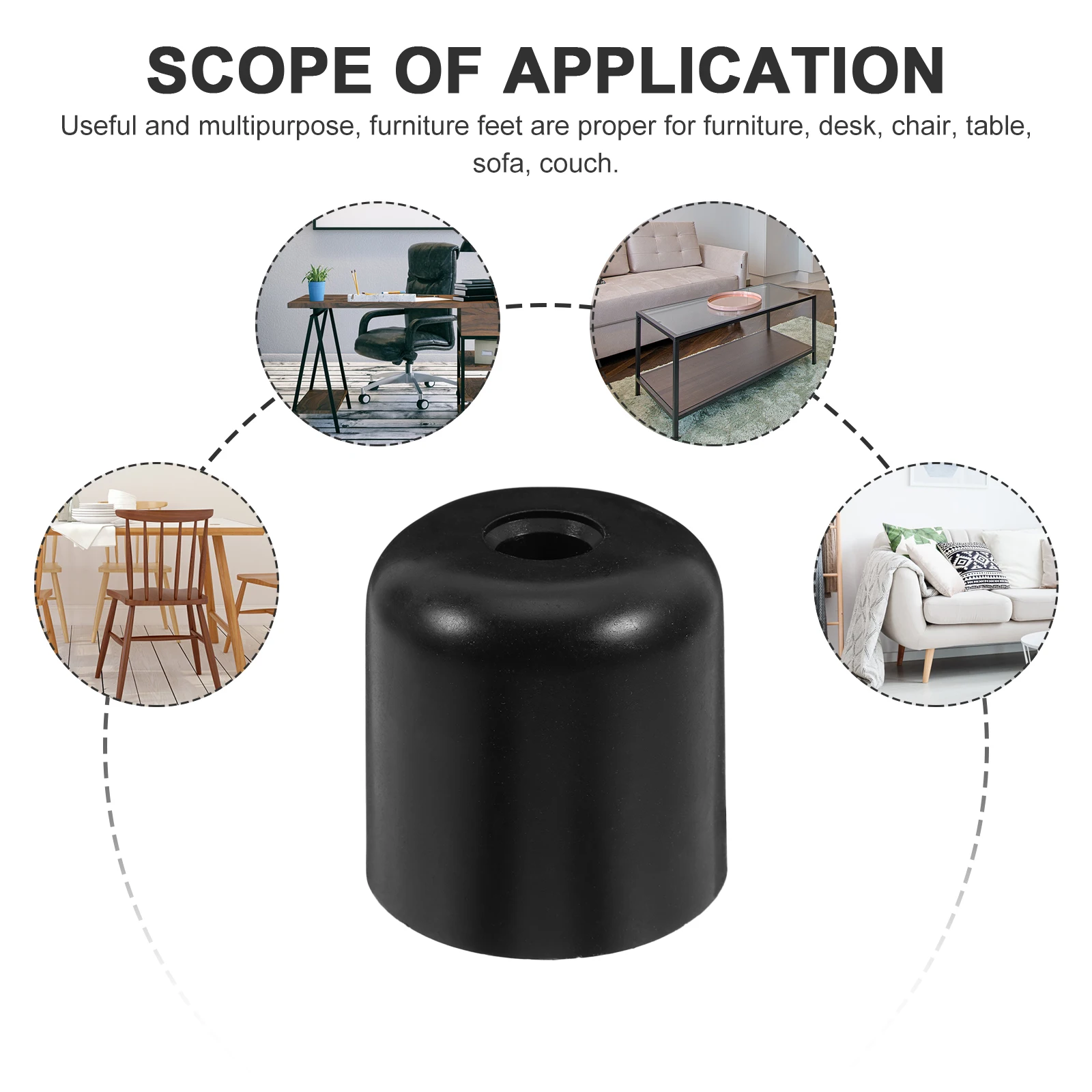 SCOPE OF APPLICATION

Useful and multipurpose, furniture feet are proper for furniture, desk, chair, table, sofa, couch.