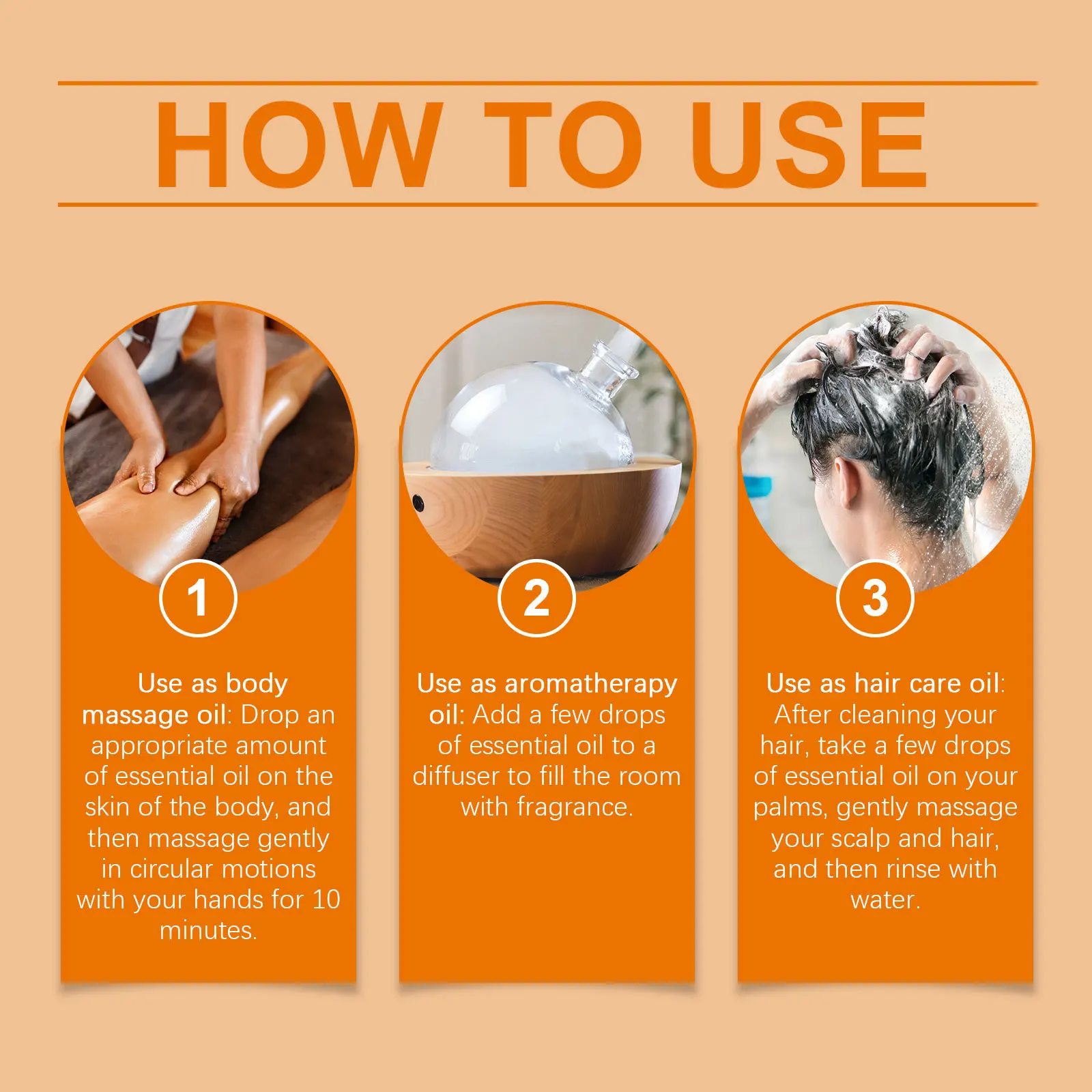 HOW TO USE

1

Use as body massage oil: Drop an appropriate amount of essential oil on the skin of the body, and then massage gently in circular motions with your hands for 10 minutes.

2

Use as aromatherapy oil: Add a few drops of essential oil to a diffuser to fill the room with fragrance.

3

Use as hair care oil: After cleaning your hair, take a few drops of essential oil on your palms, gently massage your scalp and hair, and then rinse with water.