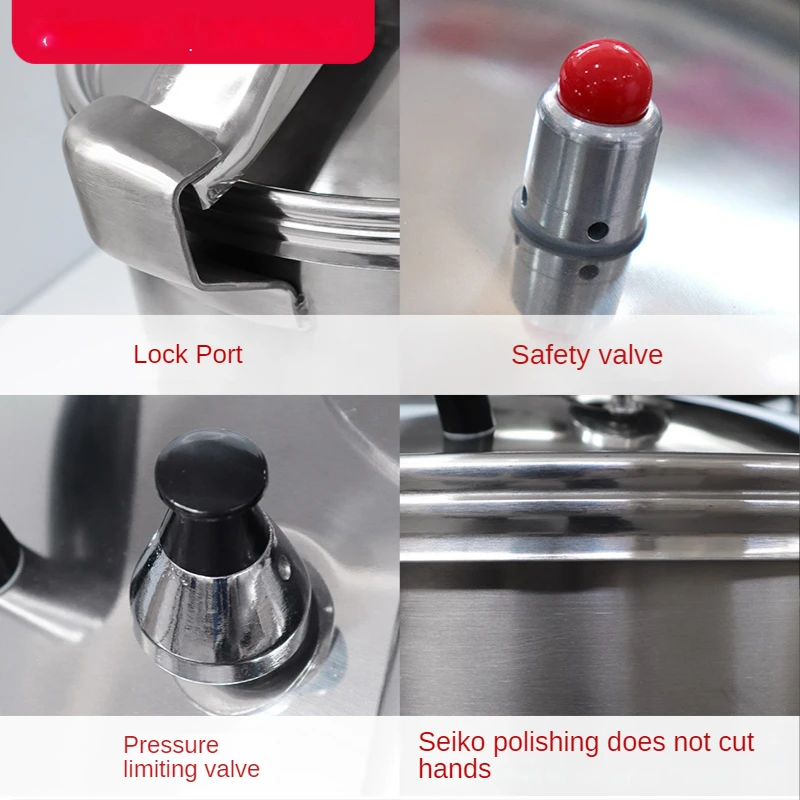 Lock Port

Safety valve

Pressure limiting valve

Seiko polishing does not cut hands