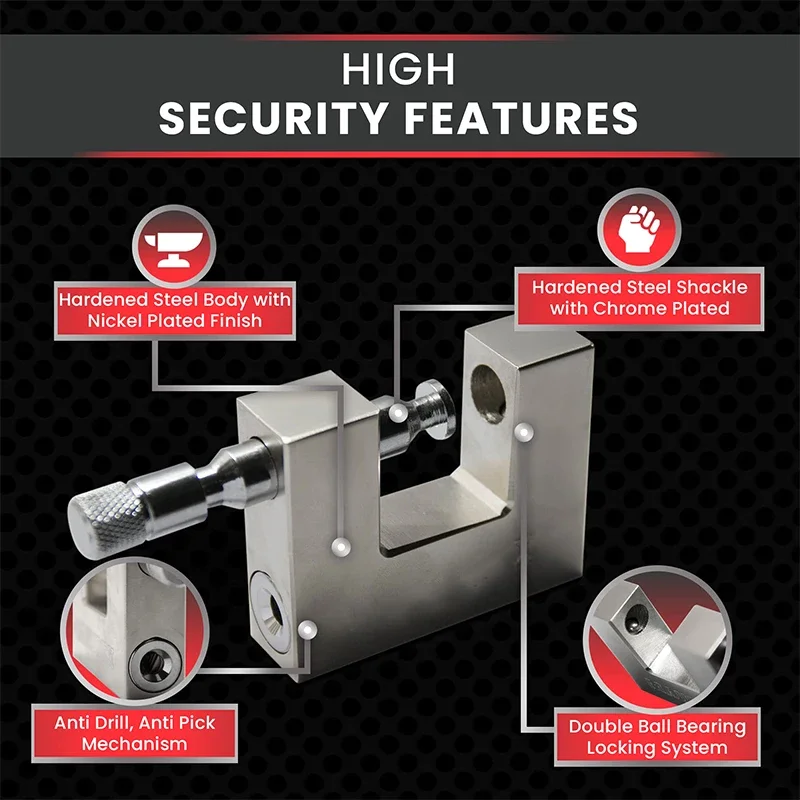 HIGH
SECURITY FEATURES

Hardened Steel Body with Nickel Plated Finish

Hardened Steel Shackle with Chrome Plated

Anti Drill, Anti Pick Mechanism

Double Ball Bearing Locking System