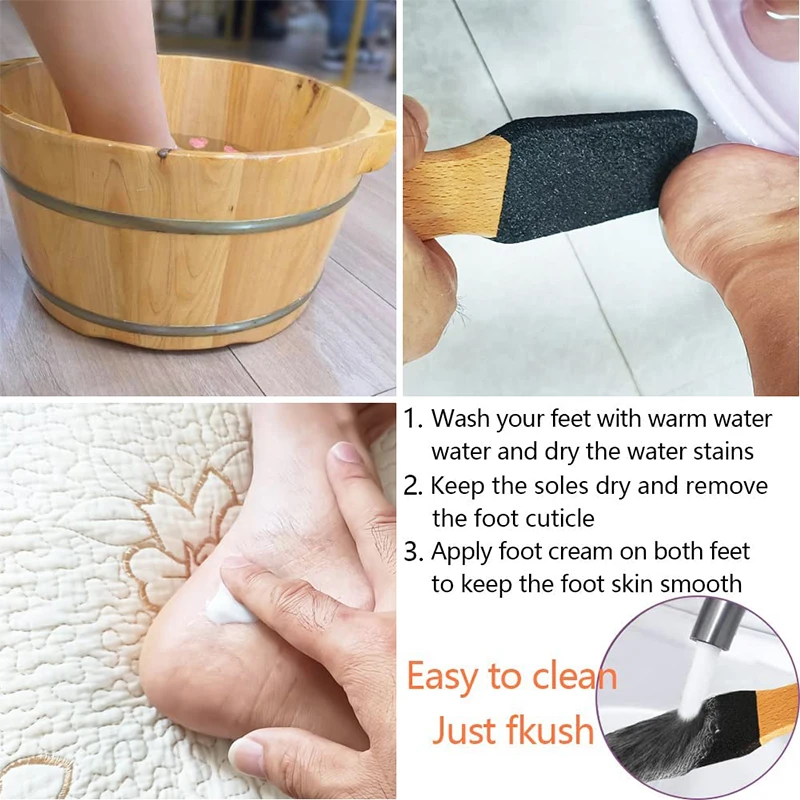 1. Wash your feet with warm water water and dry the water stains

2. Keep the soles dry and remove the foot cuticle

3. Apply foot cream on both feet to keep the foot skin smooth

Easy to clean
Just fkush