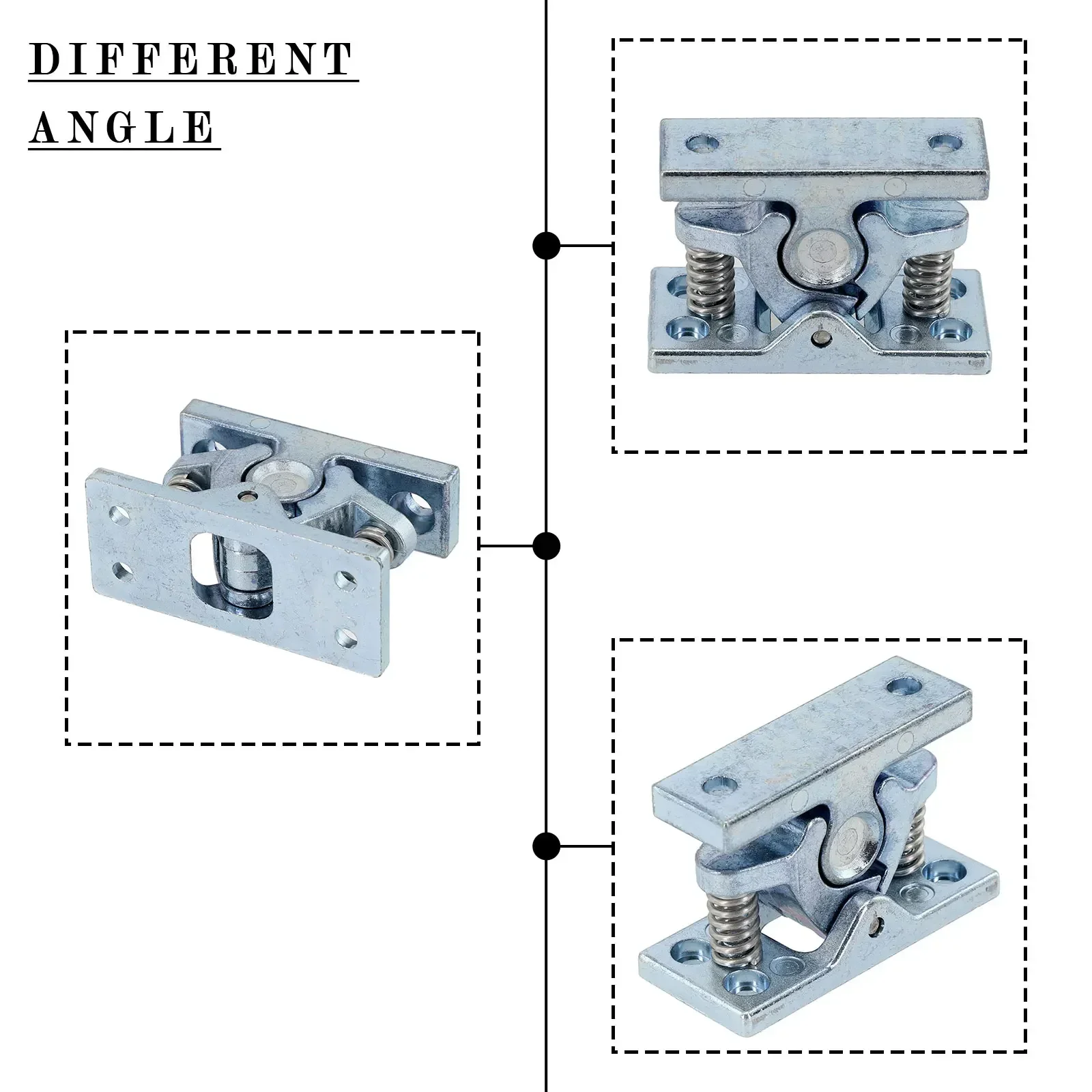 DIFFERENT

ANGLE