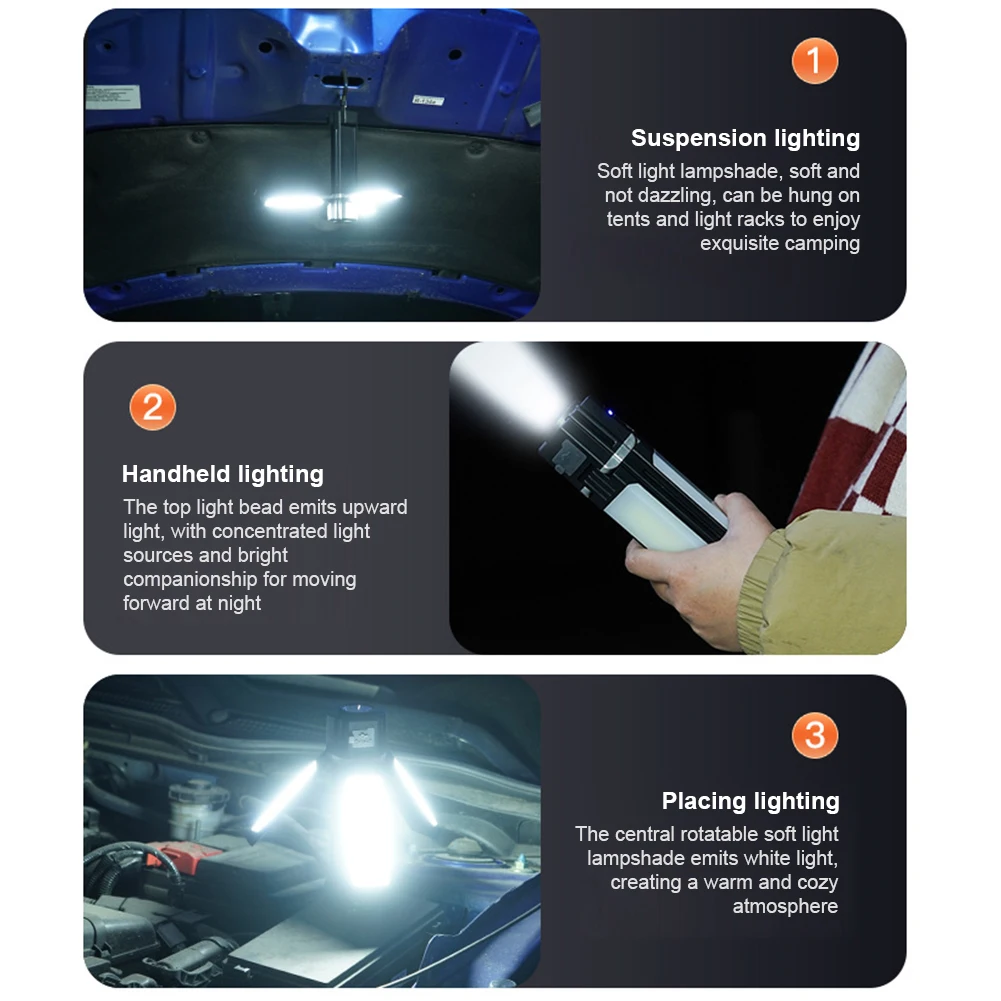 1

Suspension lighting

Soft light lampshade, soft and not dazzling, can be hung on tents and light racks to enjoy exquisite camping

2

Handheld lighting

The top light bead emits upward light, with concentrated light sources and bright companionship for moving forward at night

3

Placing lighting

The central rotatable soft light lampshade emits white light, creating a warm and cozy atmosphere