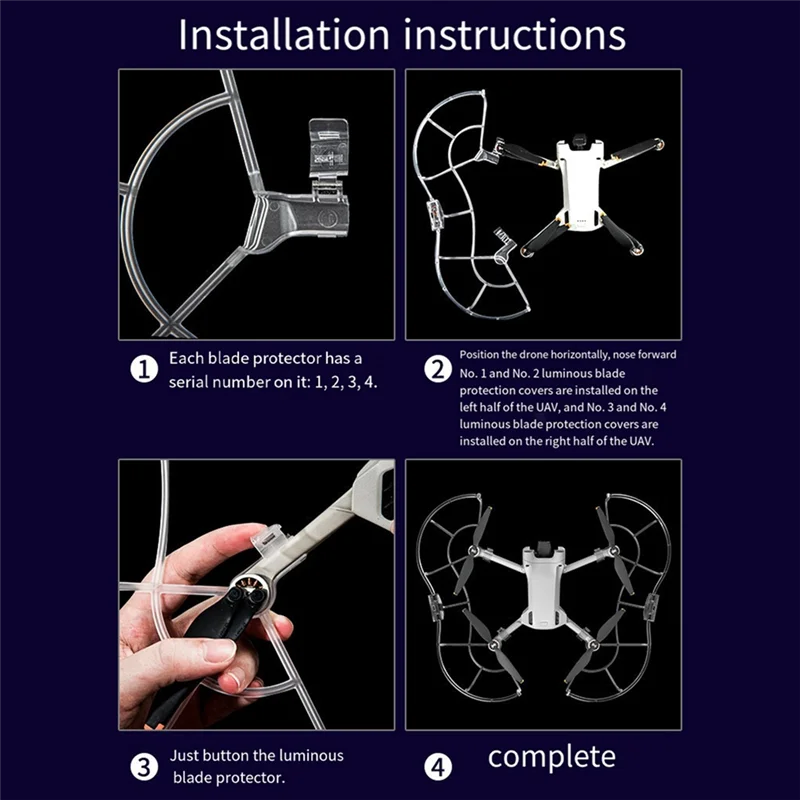 Installation instructions

1 Each blade protector has a serial number on it: 1, 2, 3, 4.

2 Position the drone horizontally, nose forward
No. 1 and No. 2 luminous blade protection covers are installed on the left half of the UAV, and No. 3 and No. 4 luminous blade protection covers are installed on the right half of the UAV.

3 Just button the luminous blade protector.

4 complete