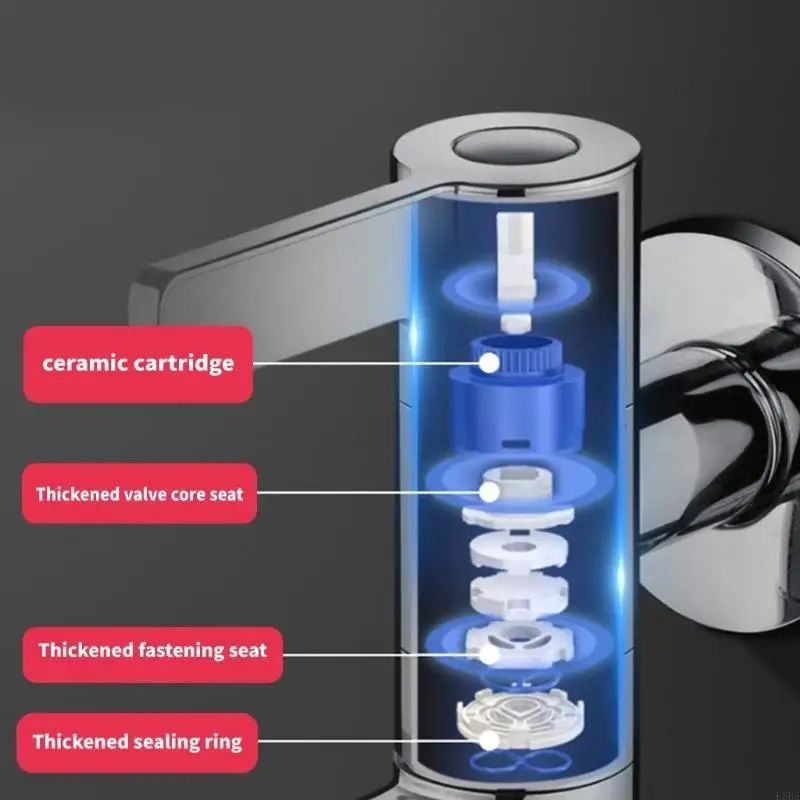 ceramic cartridge

Thickened valve core seat

Thickened fastening seat

Thickened sealing ring