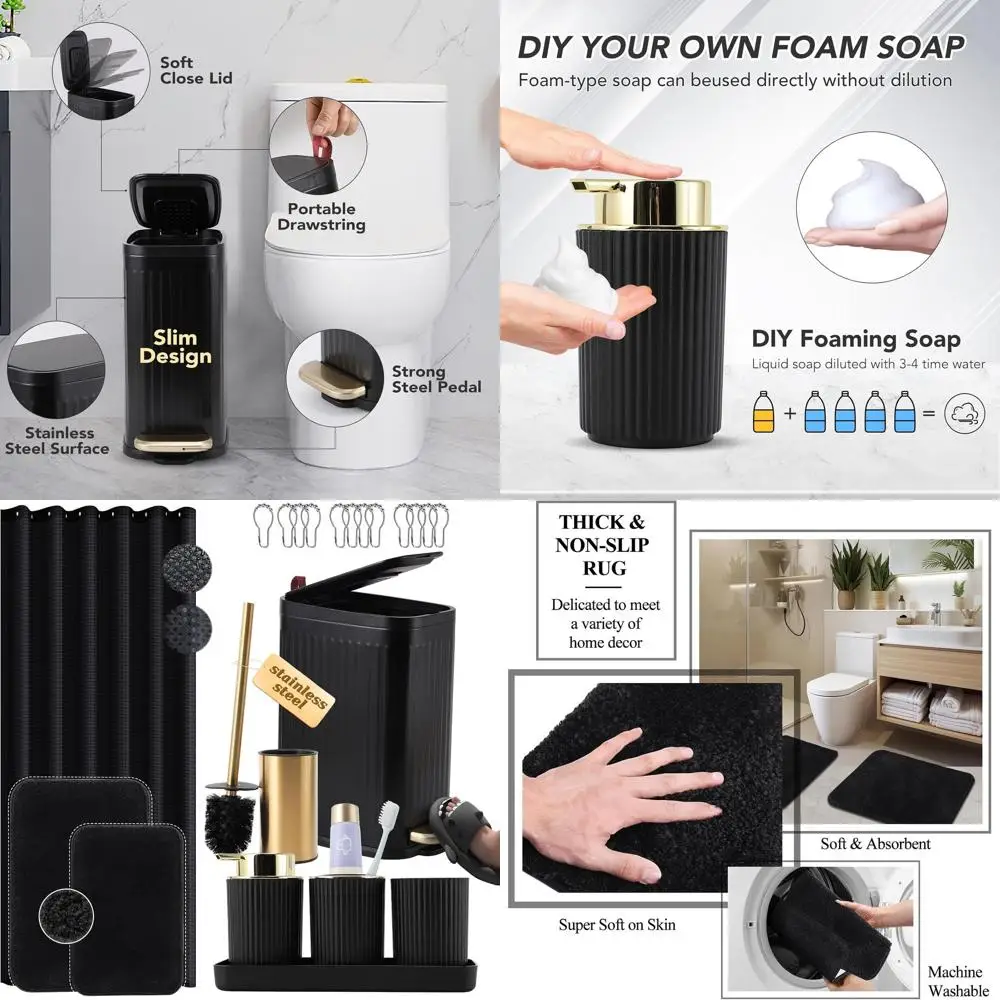 Soft Close Lid

Portable Drawstring

Slim Design

Strong Steel Pedal

Stainless Steel Surface

DIY YOUR OWN FOAM SOAP

Foam-type soap can beused directly without dilution

DIY Foaming Soap

Liquid soap diluted with 3-4 time water

+ =

stainless steel

THICK & NON-SLIP RUG

Delicated to meet a variety of home decor

Soft & Absorbent

Super Soft on Skin

Machine Washable