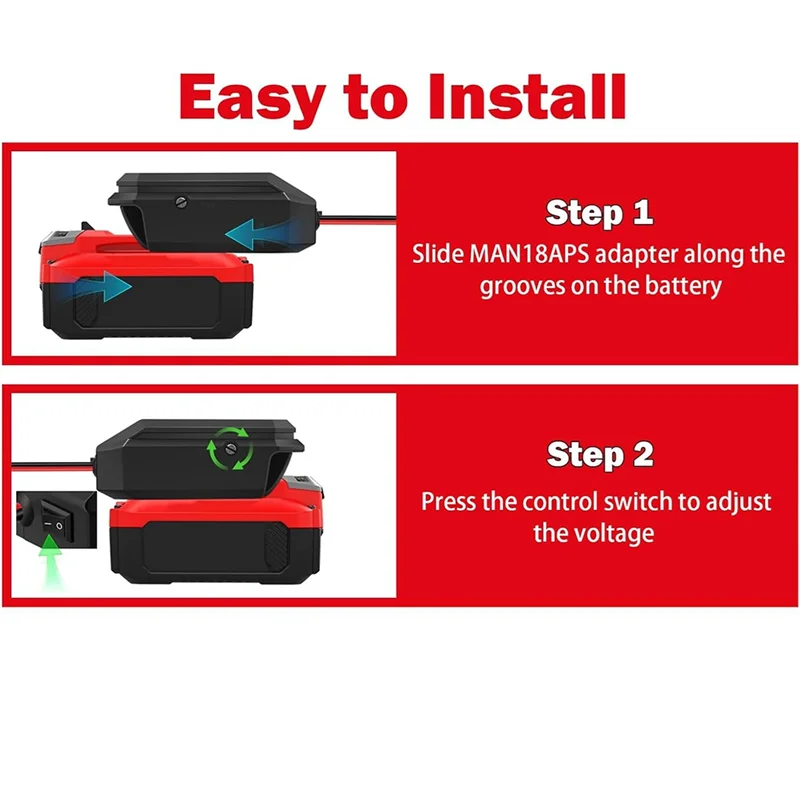 Easy to Install

Step 1
Slide MAN18APS adapter along the grooves on the battery

Step 2
Press the control switch to adjust the voltage