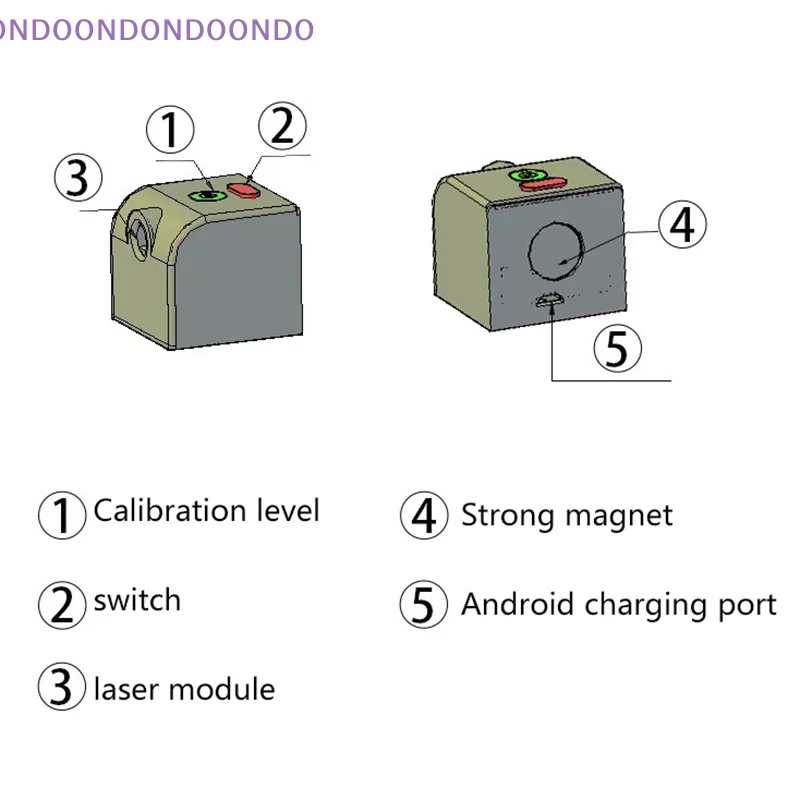 ONDOONDONDOONDO

①
②
③
④
⑤

① Calibration level
② switch
③ laser module
④ Strong magnet
⑤ Android charging port