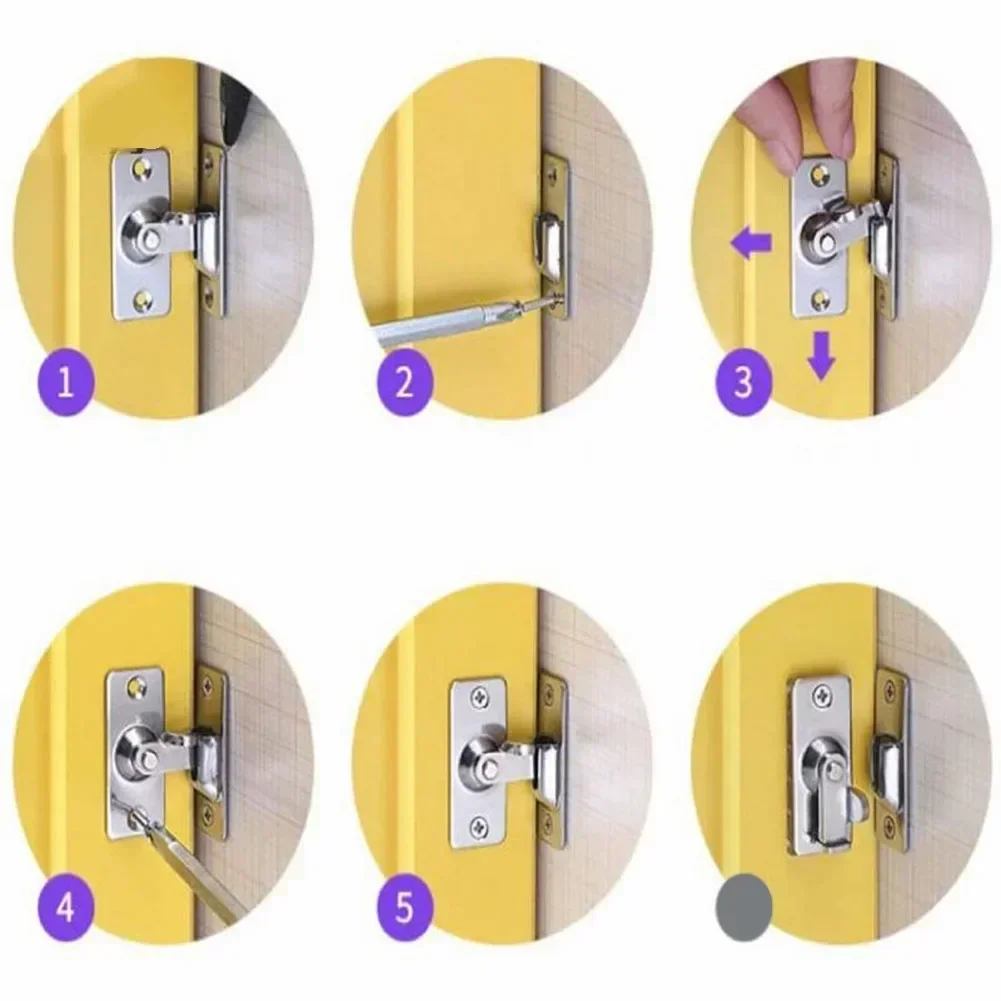 1

2

3

4

5