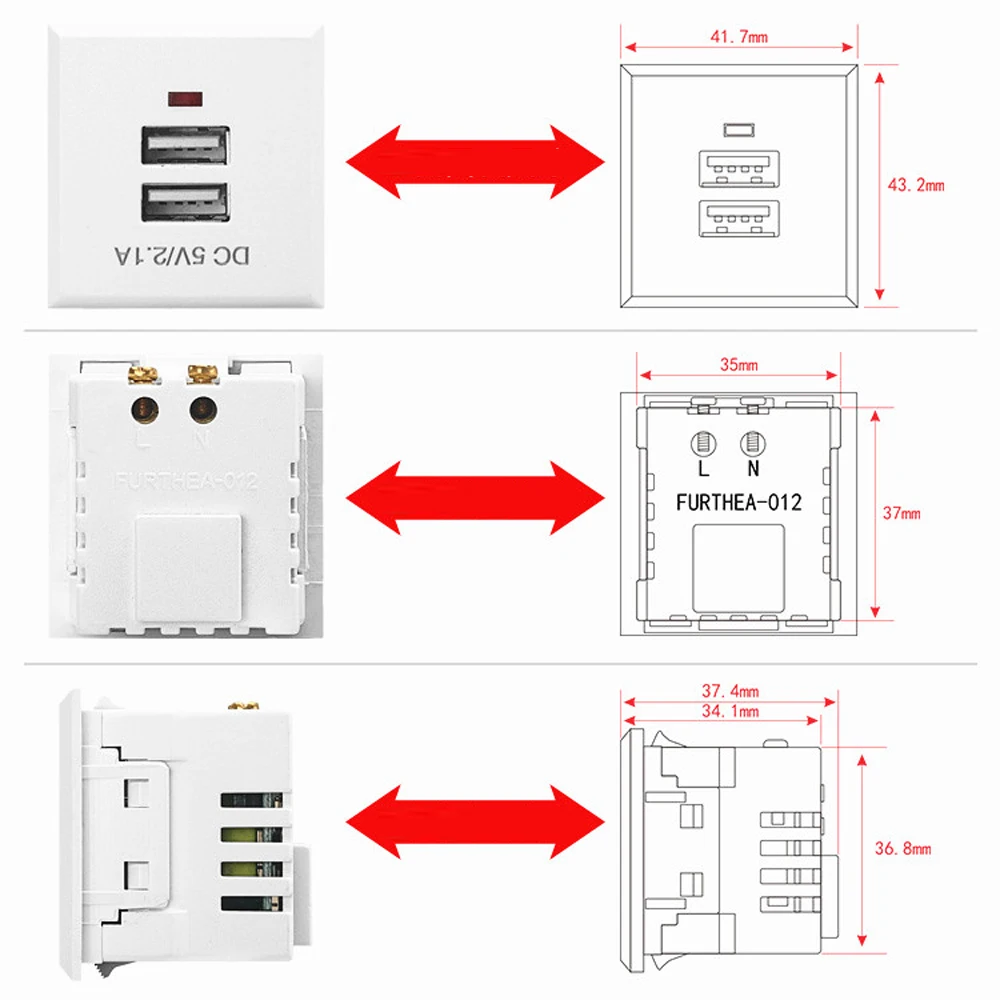 DC 5V/2.1A

41.7mm

43.2mm

L N

FURTHEA-012

35mm

L N

FURTHEA-012

37mm

37.4mm

34.1mm

36.8mm