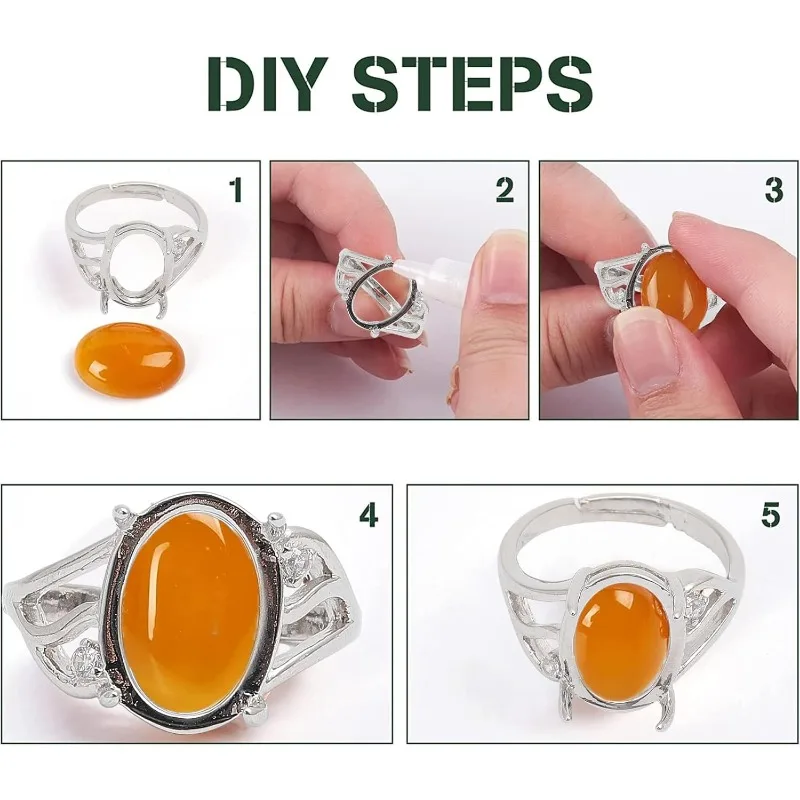 DIY STEPS

1

2

3

4

5