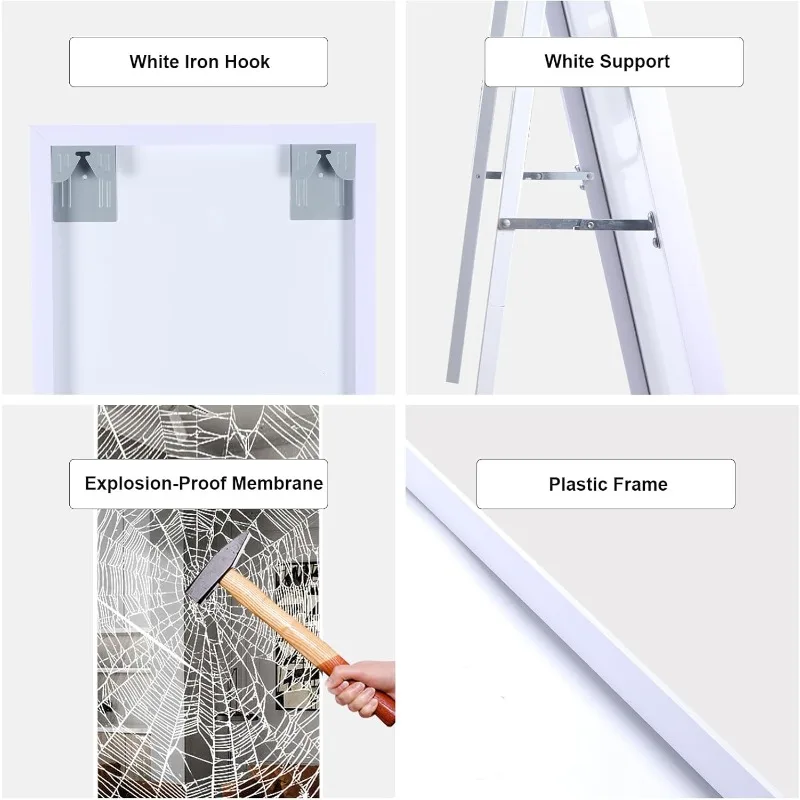 White Iron Hook

White Support

Explosion-Proof Membrane

Plastic Frame