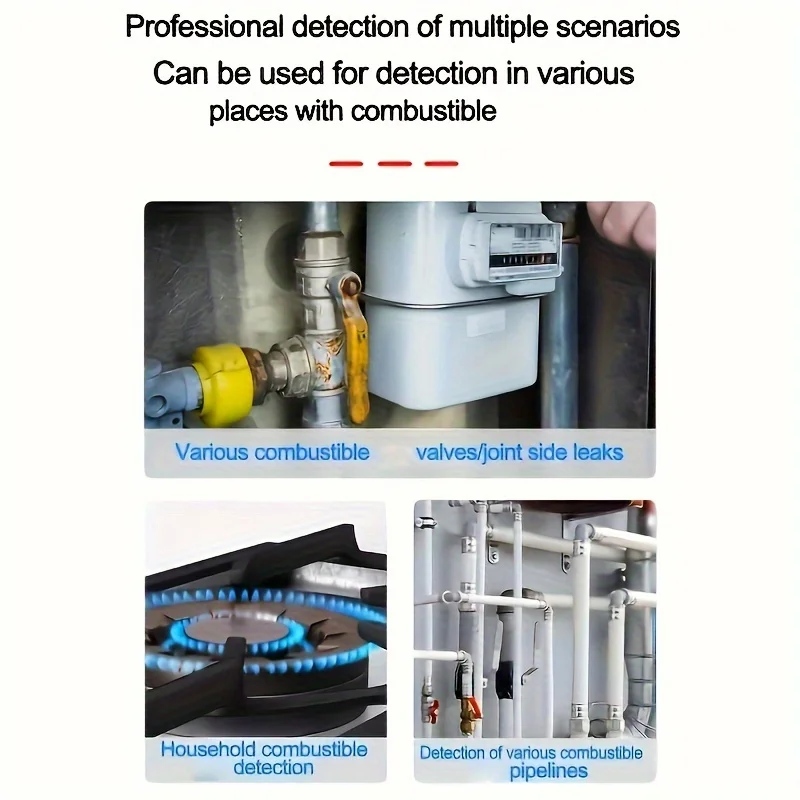 Professional detection of multiple scenarios

Can be used for detection in various places with combustible

Various combustible valves/joint side leaks

Household combustible detection

Detection of various combustible pipelines